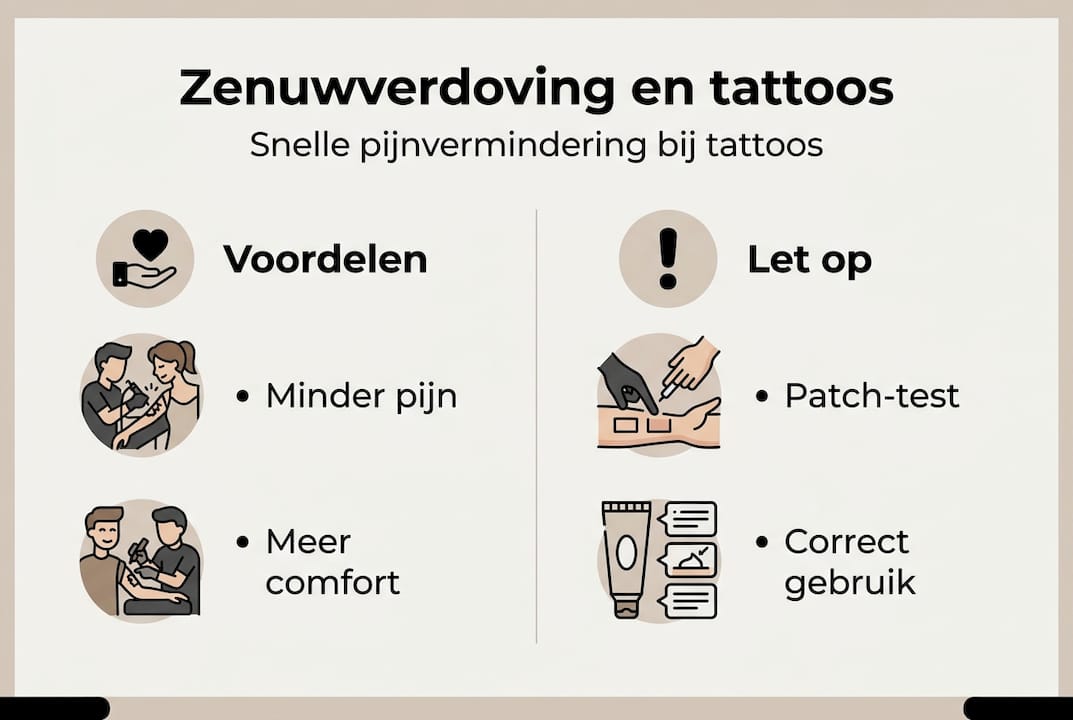 Zenuwverdoving en tattoos

Snelle pijnvermindering bij tattoos

Voordelen

• Minder pijn

• Meer comfort

Let op

• Patch-test

• Correct gebruik