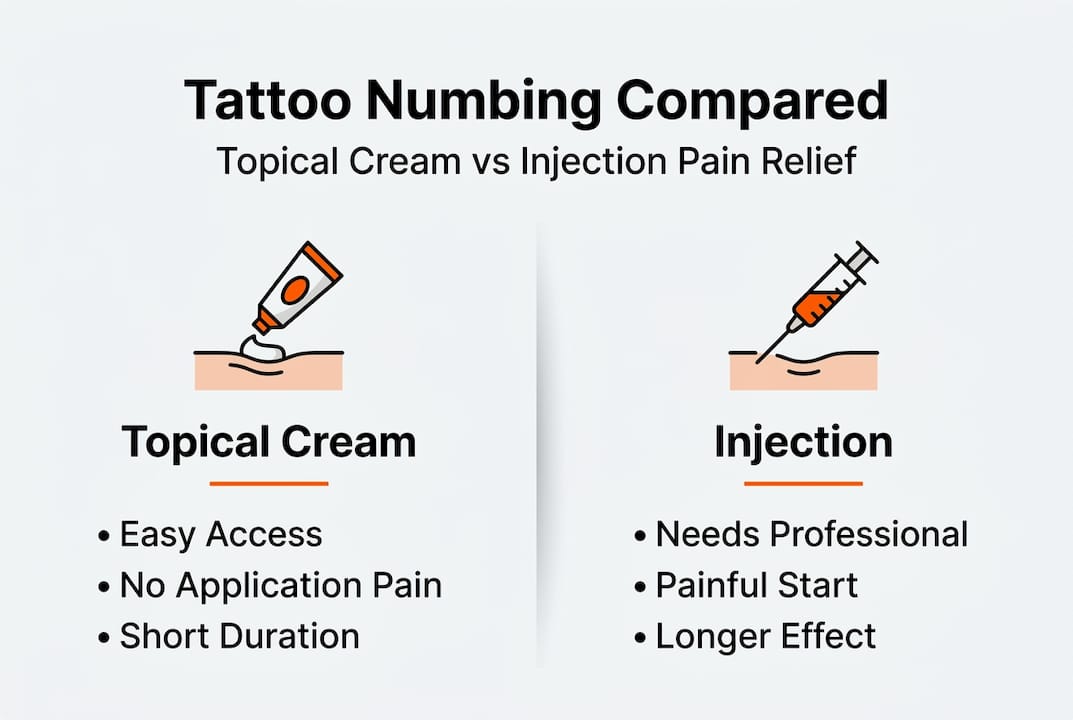 Tattoo Numbing Compared

Topical Cream vs Injection Pain Relief

Topical Cream

• Easy Access
• No Application Pain
• Short Duration

Injection

• Needs Professional
• Painful Start
• Longer Effect