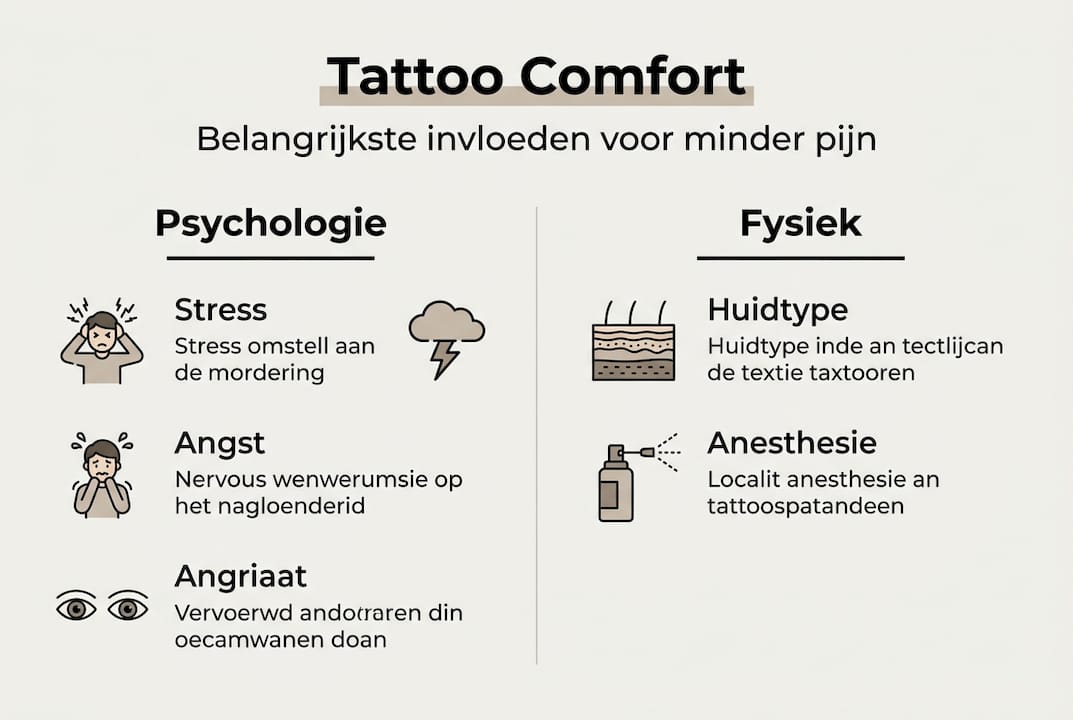 Tattoo Comfort

Belangrijkste invloeden voor minder pijn

Psychologie

Stress

Stress omstell aan de mordering

Angst

Nervous wenwerumsie op het nagloenderid

Angriaat

Vervoerwd andorraren din oecamwanen doan

Fysiek

Huidtype

Huidtype inde an tectlijcan de textie taxtooren

Anesthesie

Localit anesthesie an tattoospatandeen