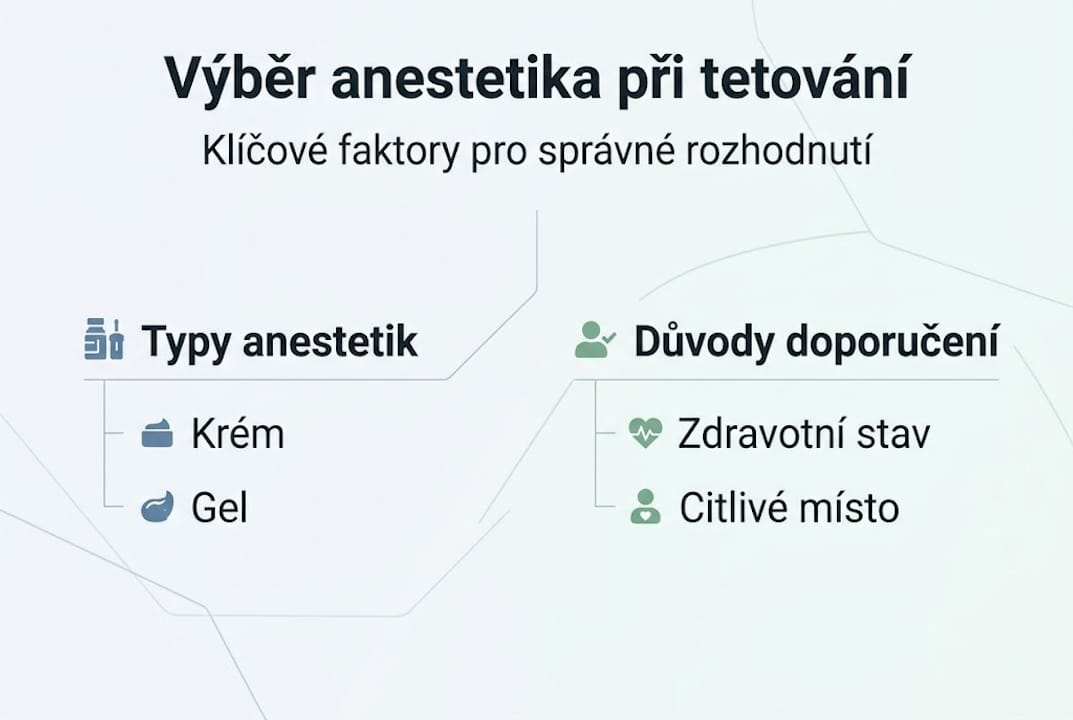 Výběr anestetika při tetování

Klíčové faktory pro správné rozhodnutí

Typy anestetik

Krém

Gel

Důvody doporučení

Zdravotní stav

Citlivé místo