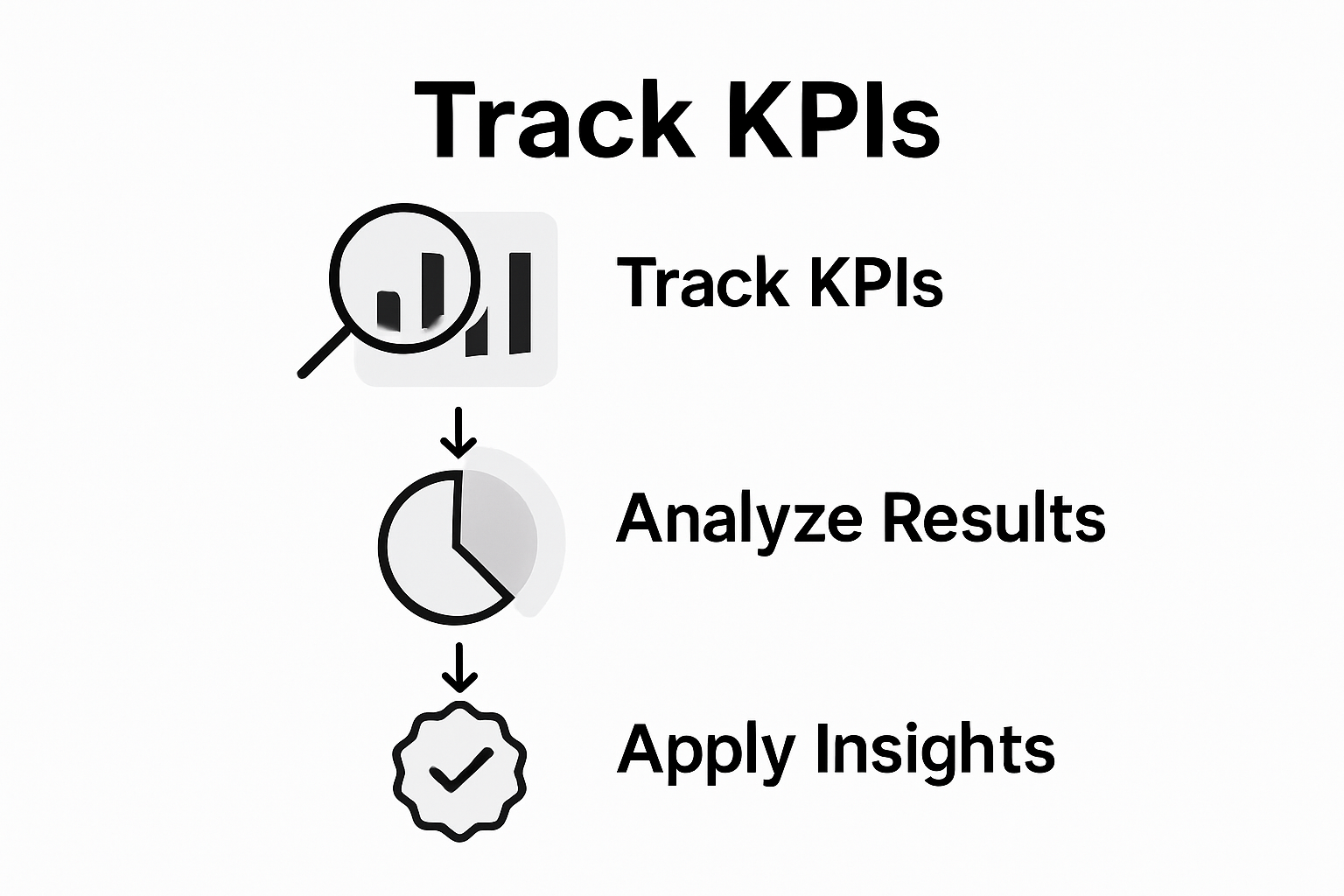 Track KPIs

Track KPIs

Analyze Results

Apply Insights