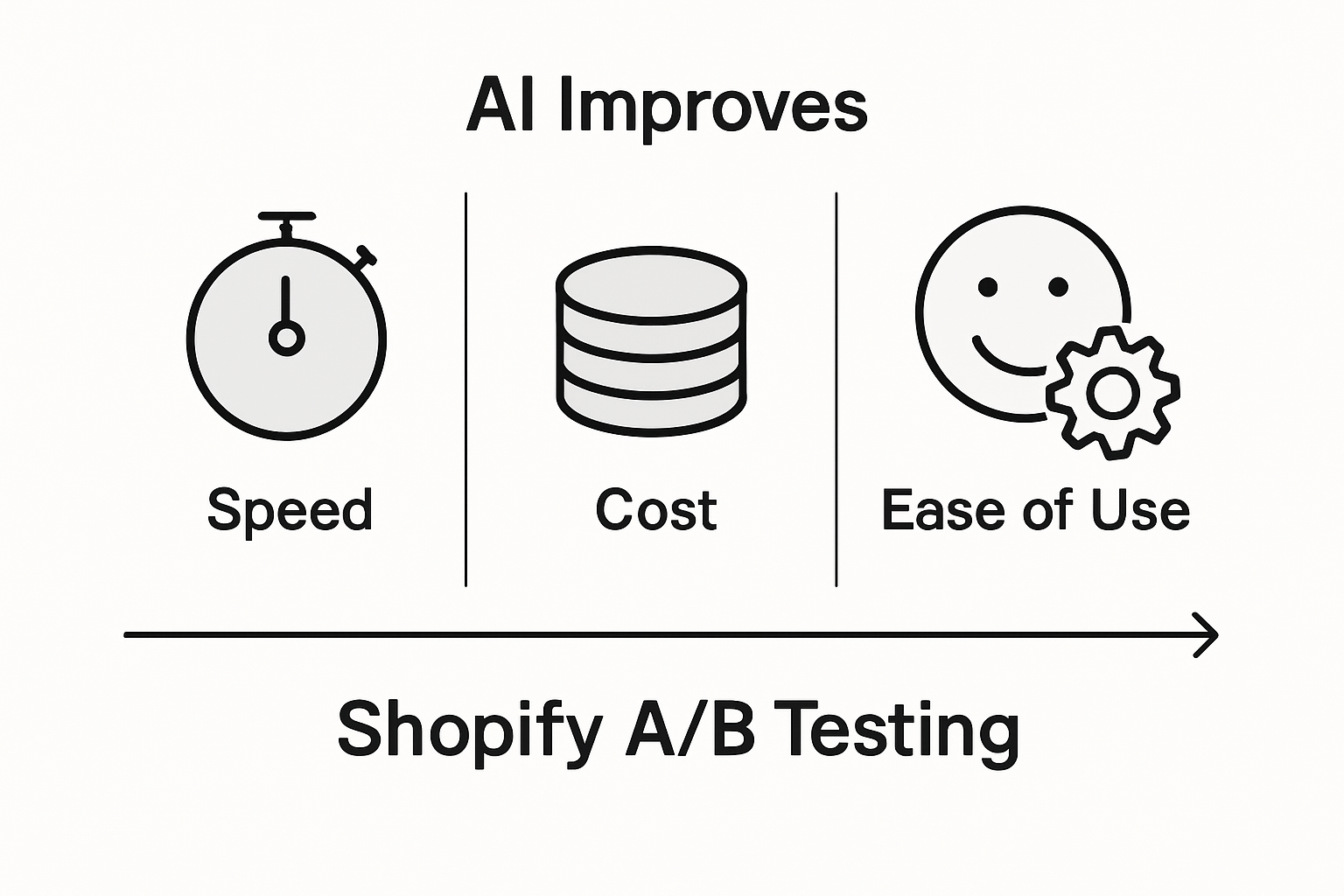 AI Improves

Speed

Cost

Ease of Use

Shopify A/B Testing