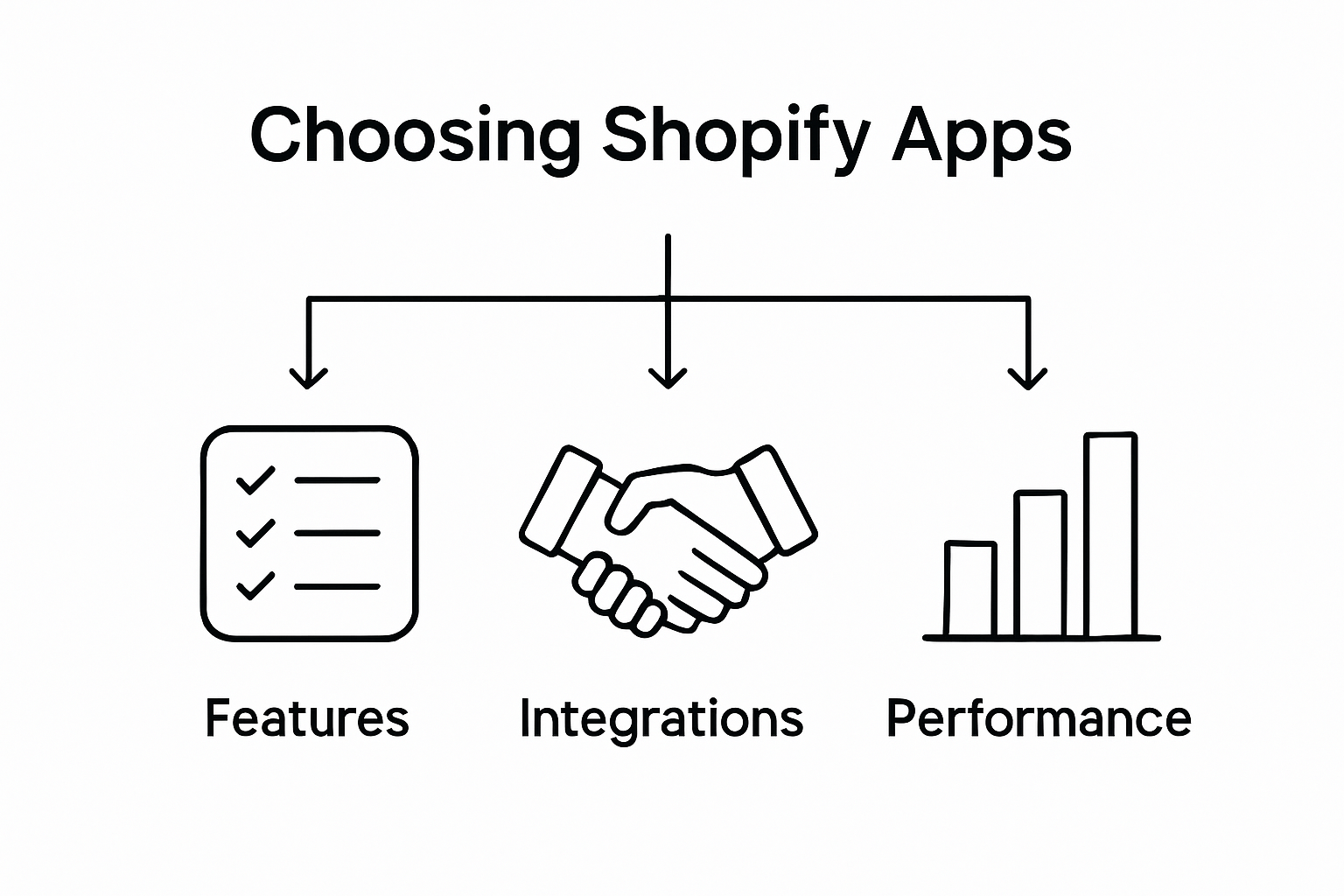 Choosing Shopify Apps

Features

Integrations

Performance