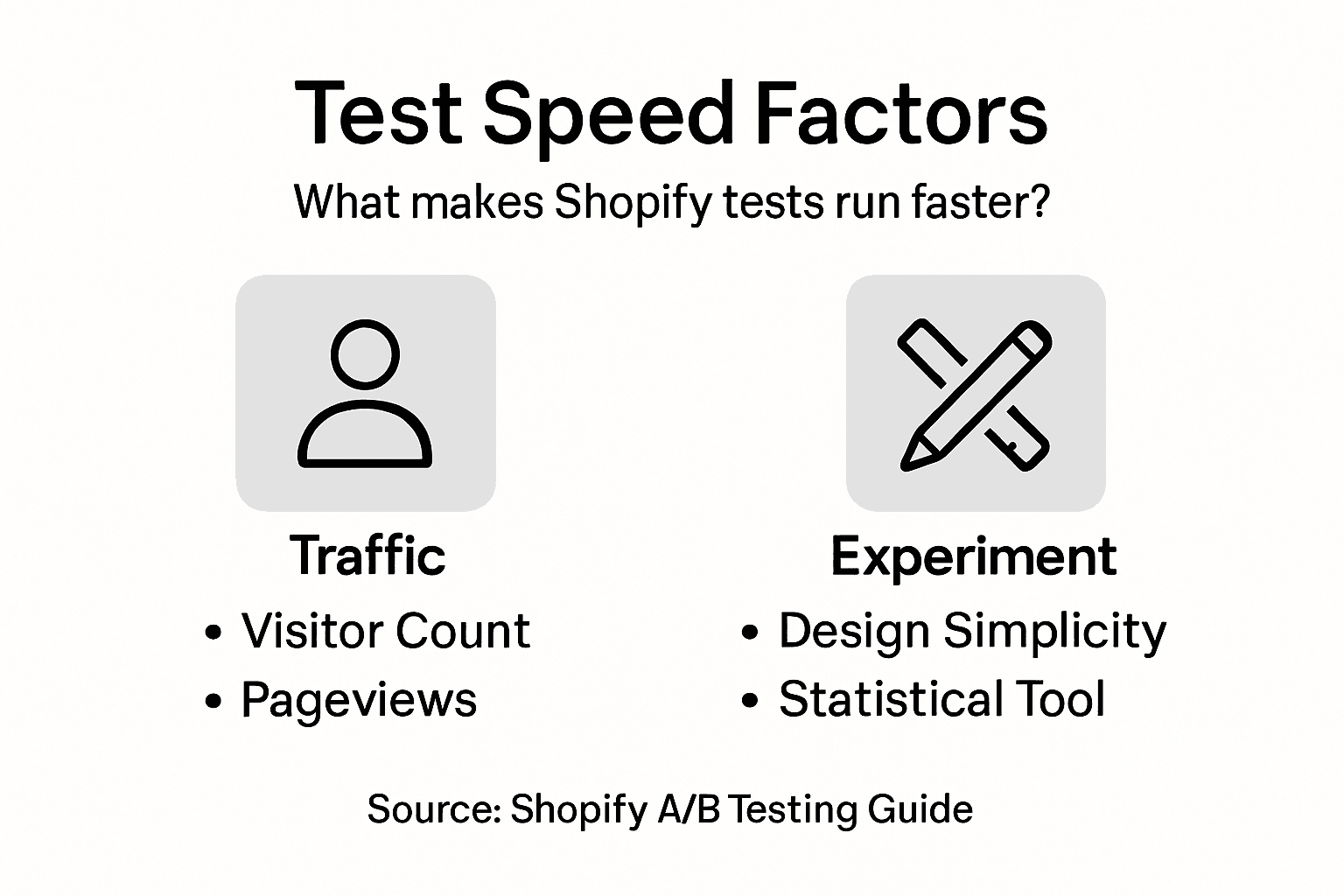 Test Speed Factors

What makes Shopify tests run faster?

Traffic
• Visitor Count
• Pageviews

Experiment
• Design Simplicity
• Statistical Tool

Source: Shopify A/B Testing Guide