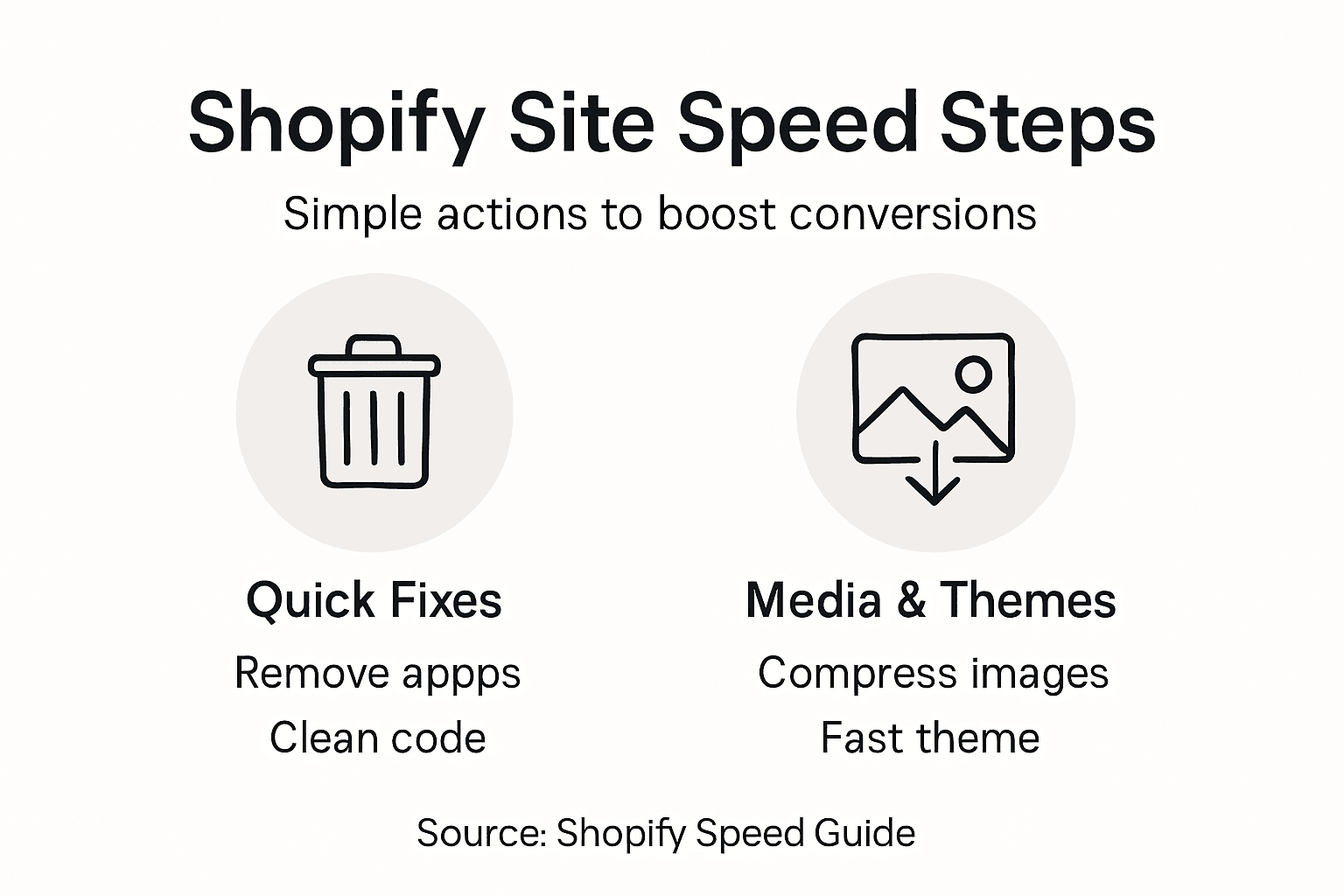 Shopify Site Speed Steps

Simple actions to boost conversions

Quick Fixes

Remove appps

Clean code

Media & Themes

Compress images

Fast theme

Source: Shopify Speed Guide