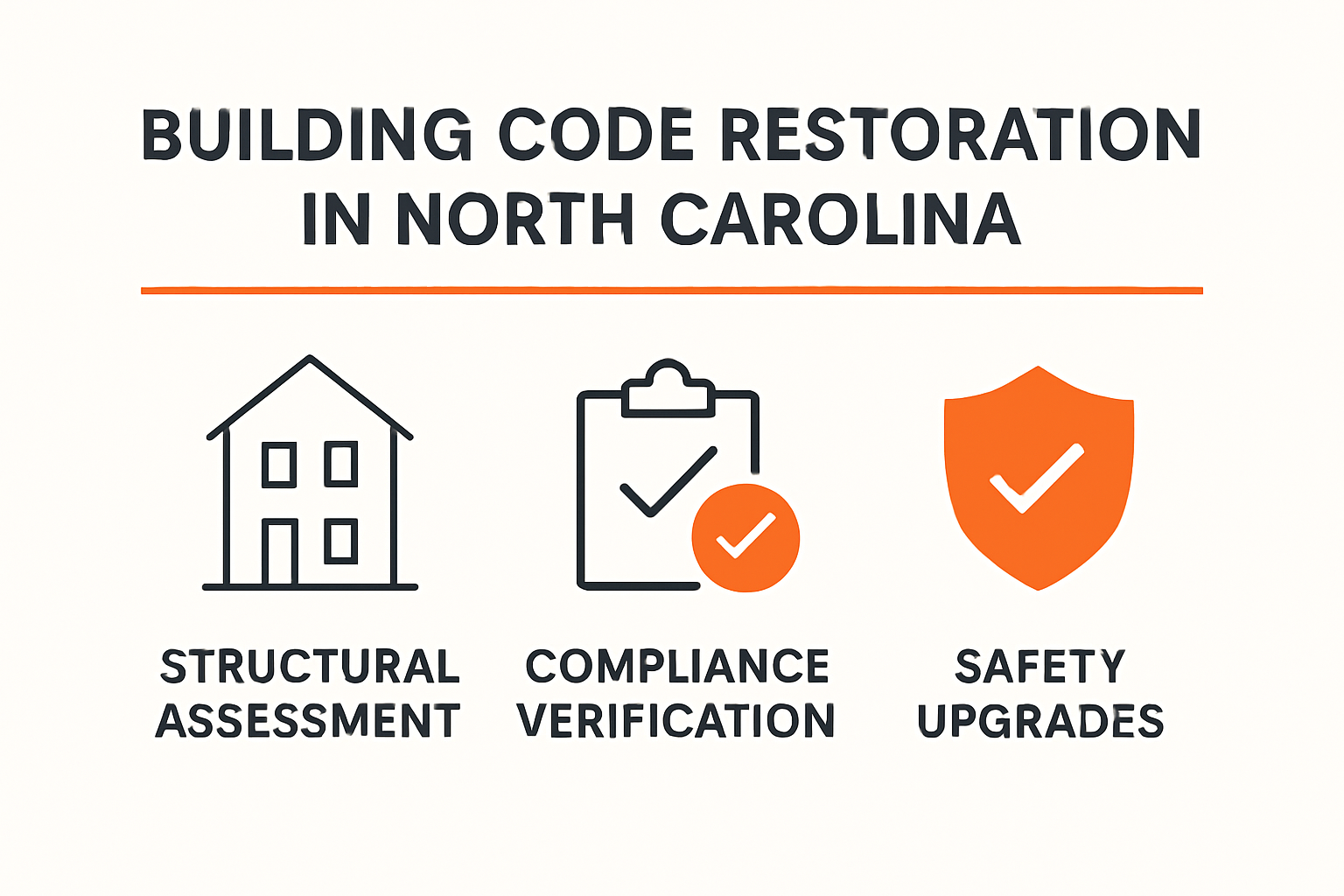 BUILDING CODE RESTORATION IN NORTH CAROLINA

STRUCTURAL ASSESSMENT

COMPLIANCE VERIFICATION

SAFETY UPGRADES