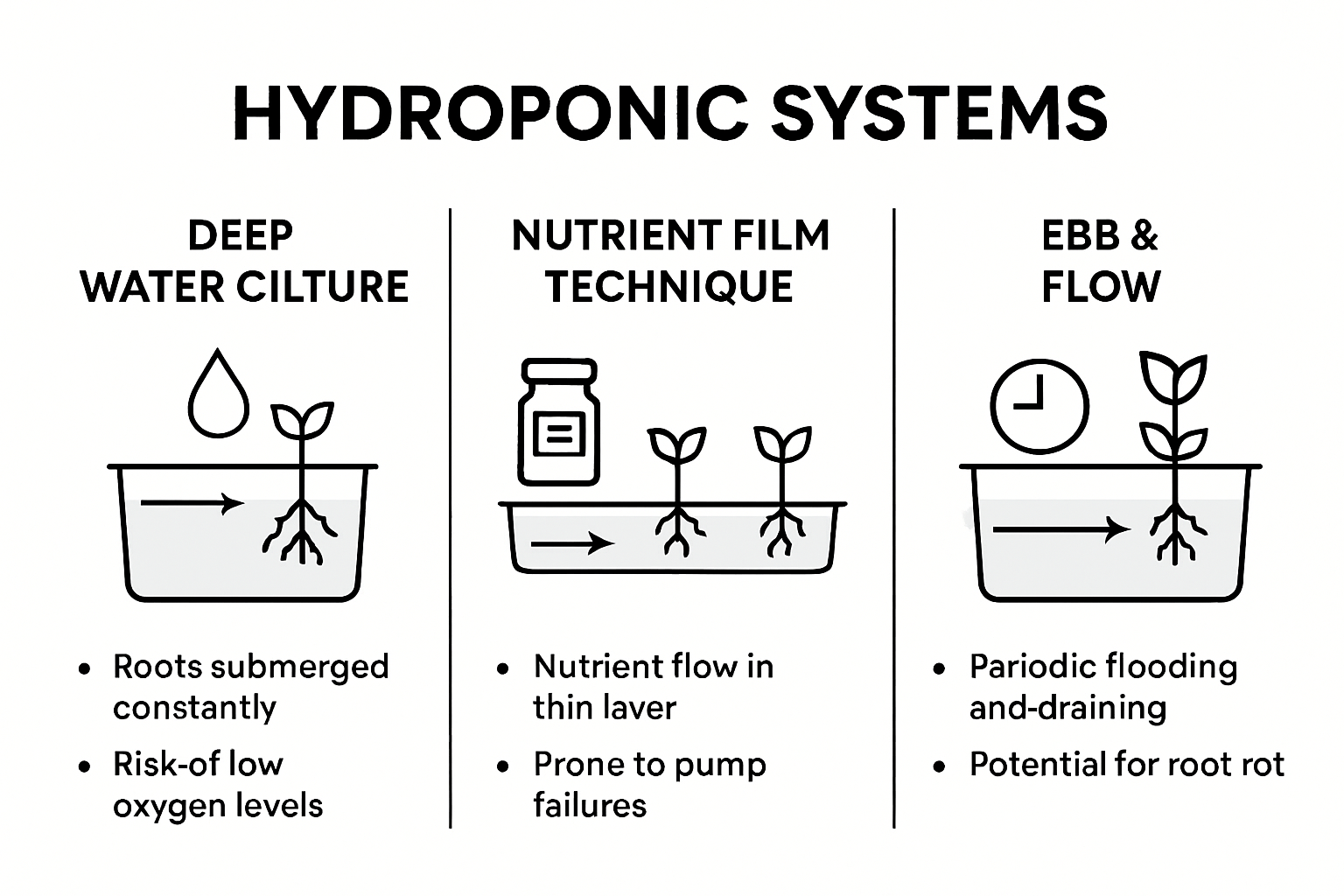 HYDROPONIC SYSTEMS

DEEP WATER CILTURE

• Roots submerged constantly
• Risk-of low oxygen levels

NUTRIENT FILM TECHNIQUE

• Nutrient flow in thin laver
• Prone to pump failures

EBB & FLOW

• Pariodic flooding and-draining
• Potential for root rot