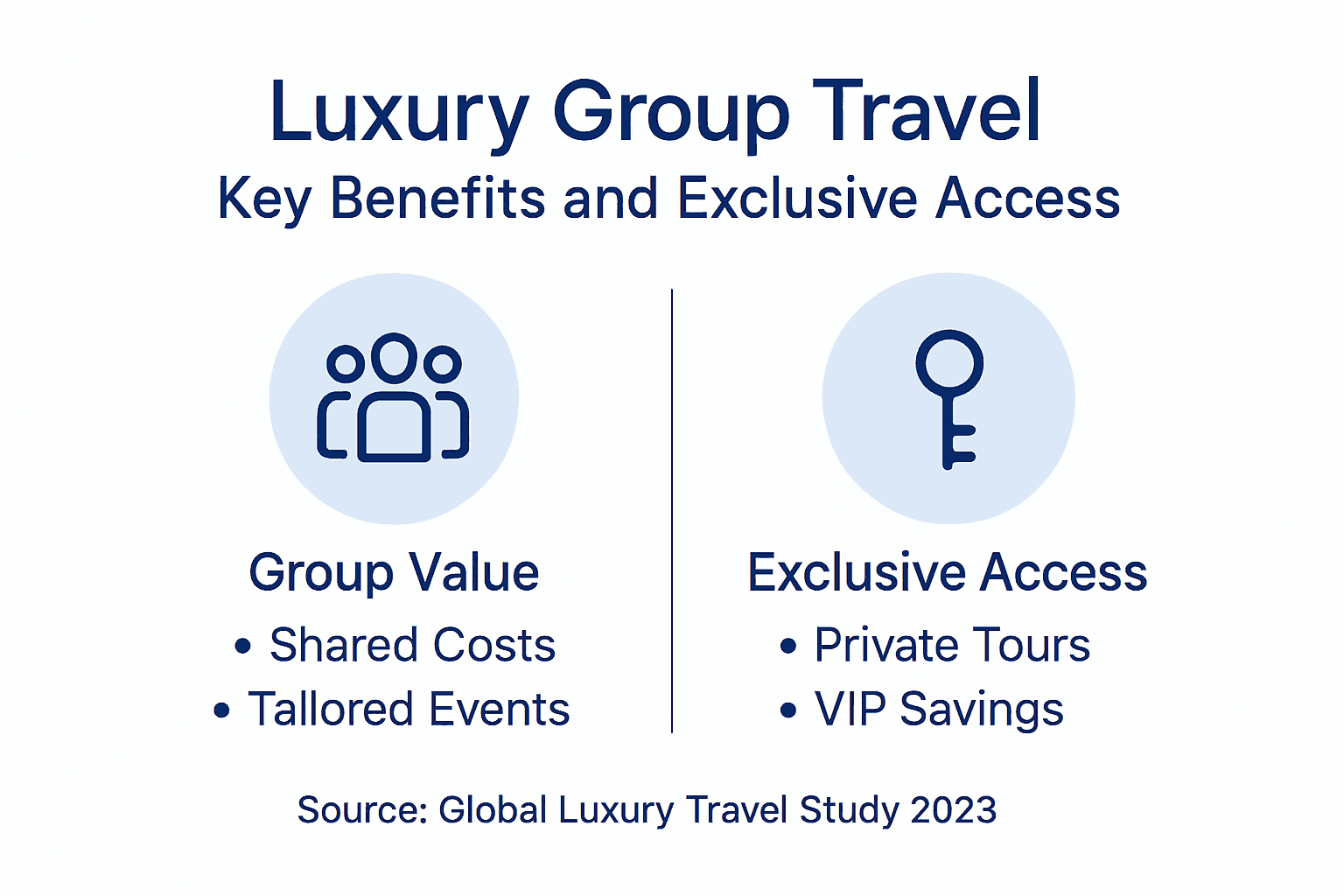 Luxury Group Travel
Key Benefits and Exclusive Access

Group Value
• Shared Costs
• Tallored Events

Exclusive Access
• Private Tours
• VIP Savings

Source: Global Luxury Travel Study 2023