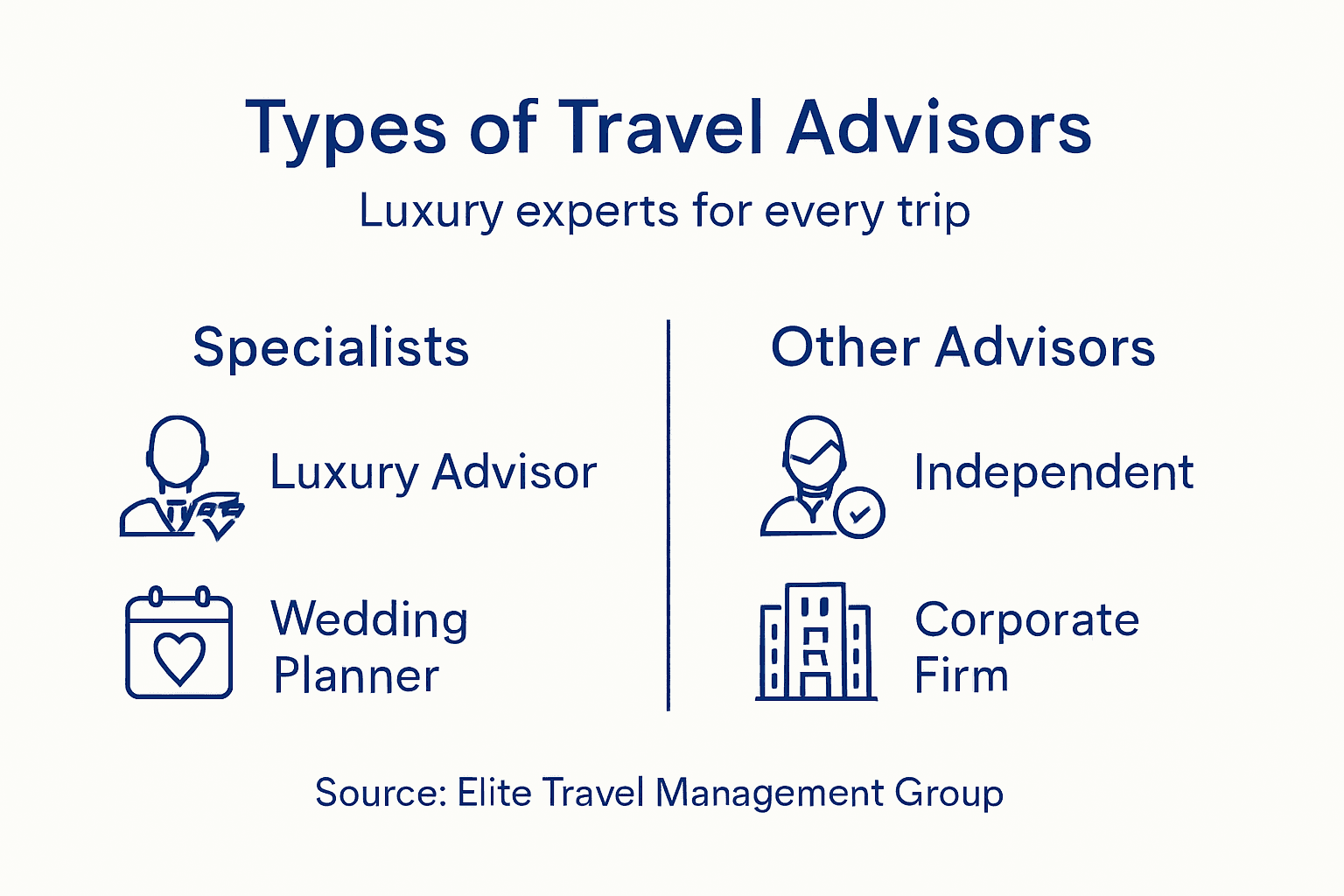 Types of Travel Advisors

Luxury experts for every trip

Specialists

Luxury Advisor

Wedding Planner

Other Advisors

Independent

Corporate Firm

Source: Elite Travel Management Group