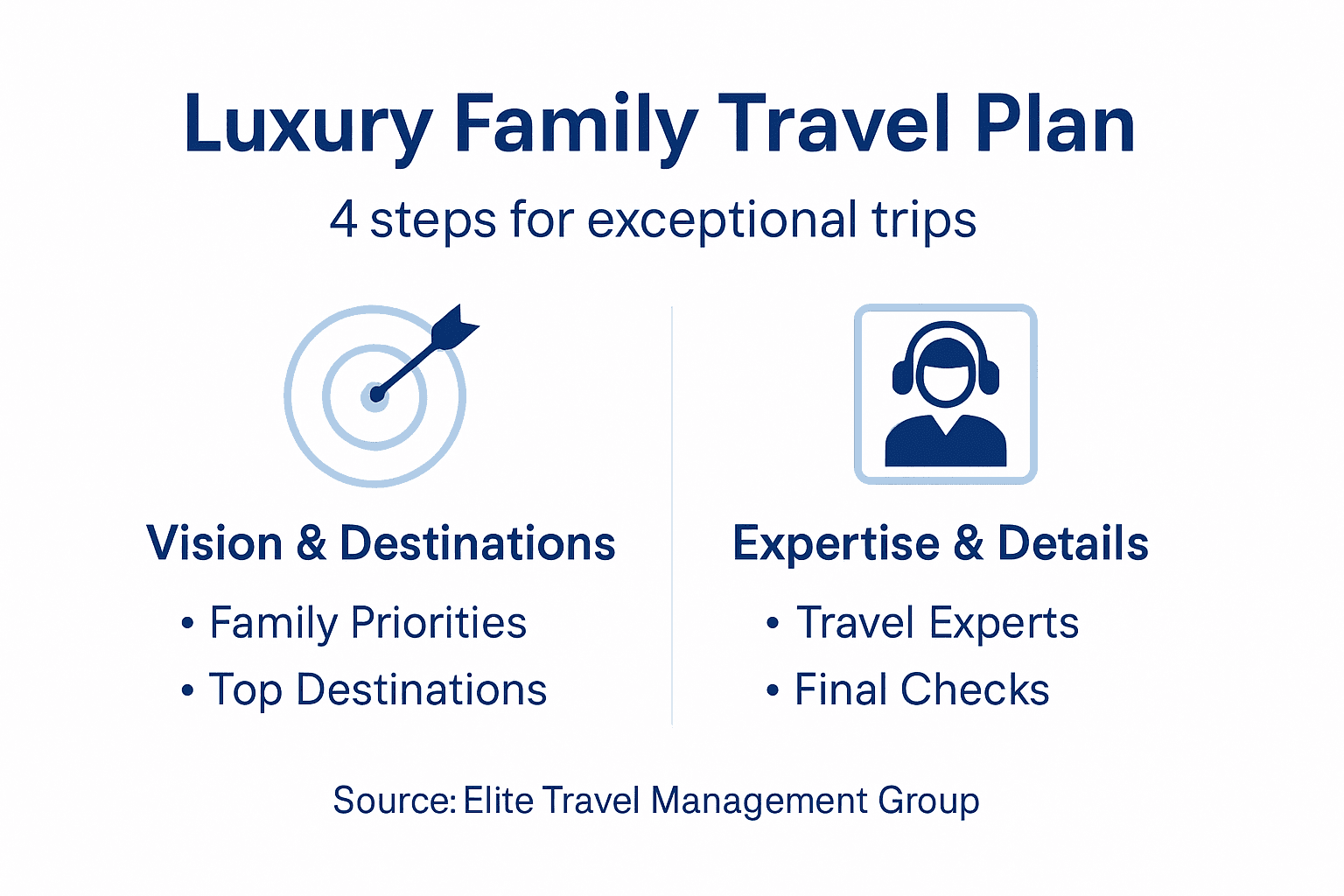 Luxury Family Travel Plan

4 steps for exceptional trips

Vision & Destinations

• Family Priorities
• Top Destinations

Expertise & Details

• Travel Experts
• Final Checks

Source: Elite Travel Management Group