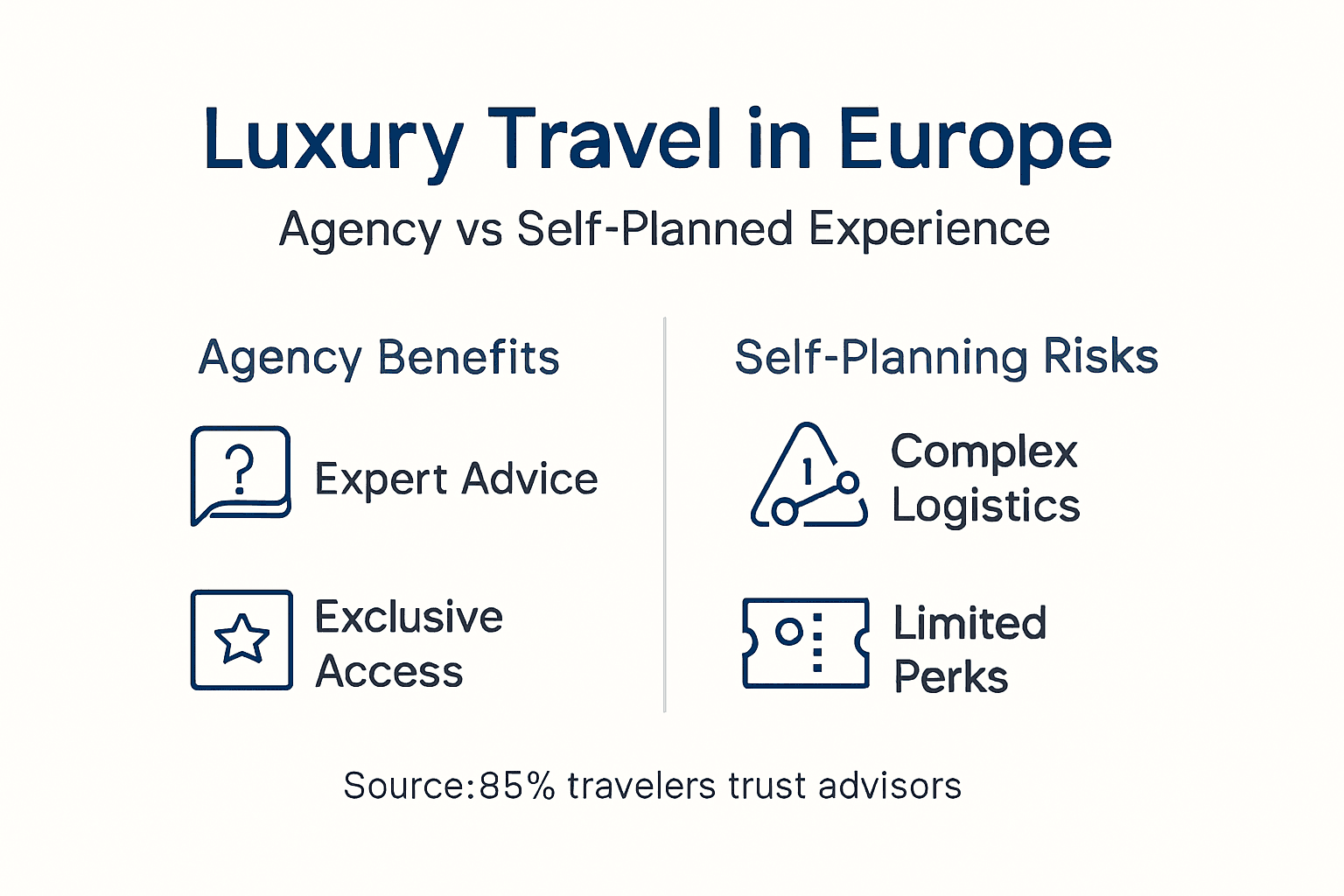 Luxury Travel in Europe

Agency vs Self-Planned Experience

Agency Benefits

?

Expert Advice

Exclusive Access

Self-Planning Risks

1

Complex Logistics

Limited Perks

Source:85% travelers trust advisors