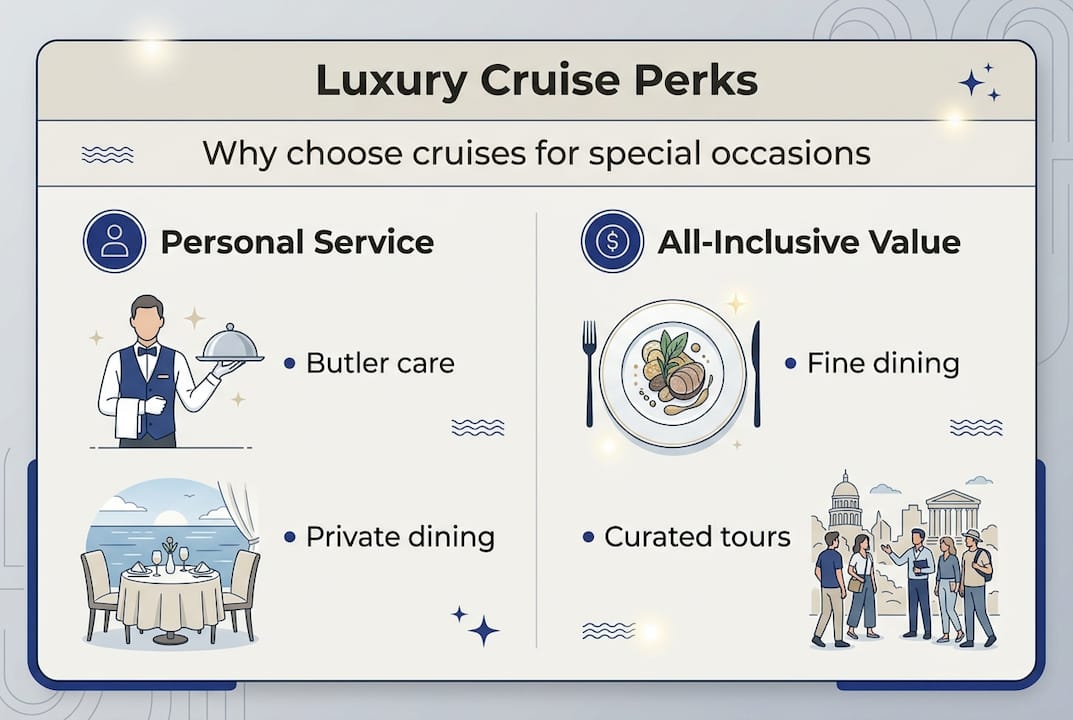 Luxury Cruise Perks

Why choose cruises for special occasions

Personal Service

• Butler care

• Private dining

All-Inclusive Value

• Fine dining

• Curated tours