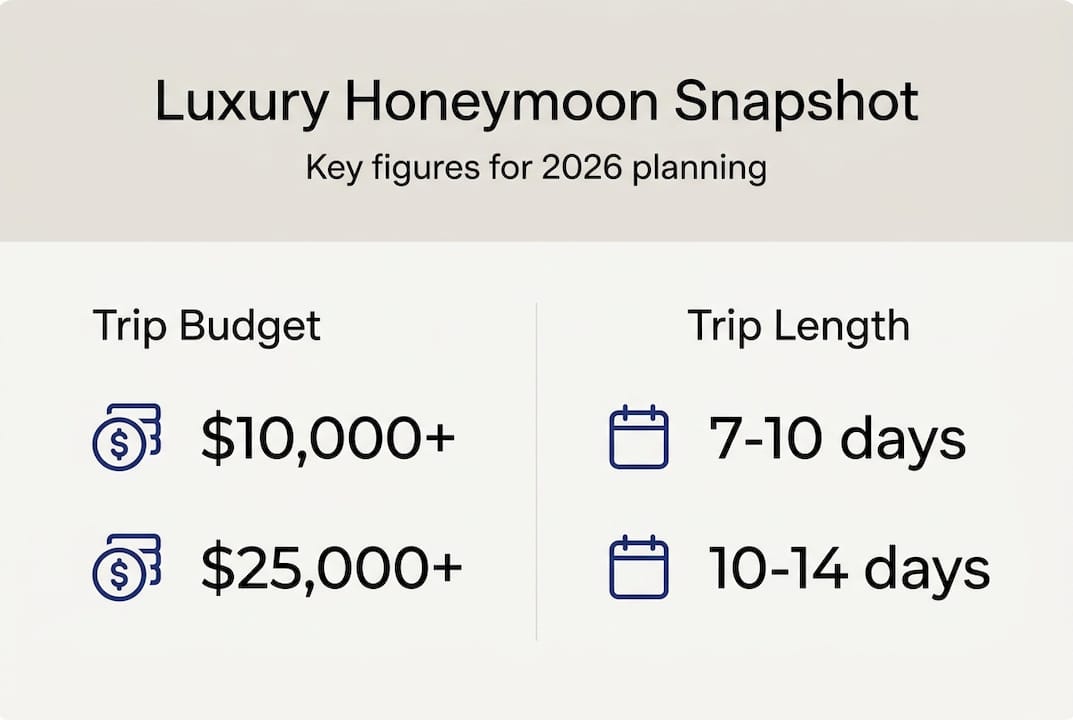 Luxury Honeymoon Snapshot

Key figures for 2026 planning

Trip Budget

\$10,000+

\$25,000+

Trip Length

7-10 days

10-14 days