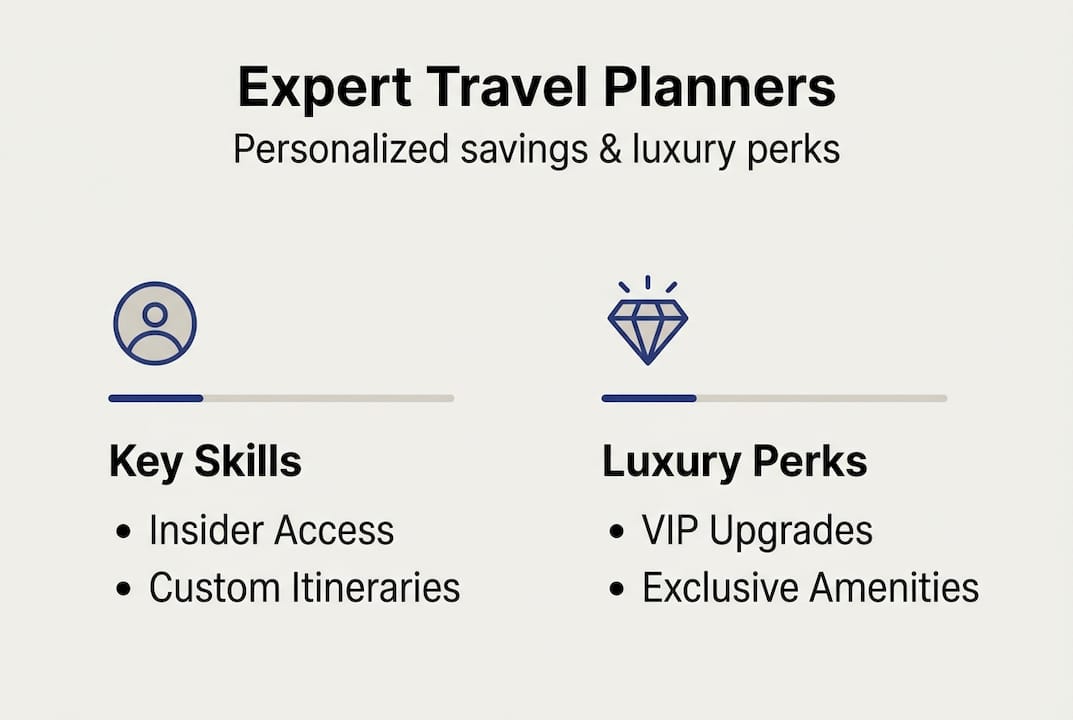 Expert Travel Planners
Personalized savings & luxury perks

Key Skills
• Insider Access
• Custom Itineraries

Luxury Perks
• VIP Upgrades
• Exclusive Amenities