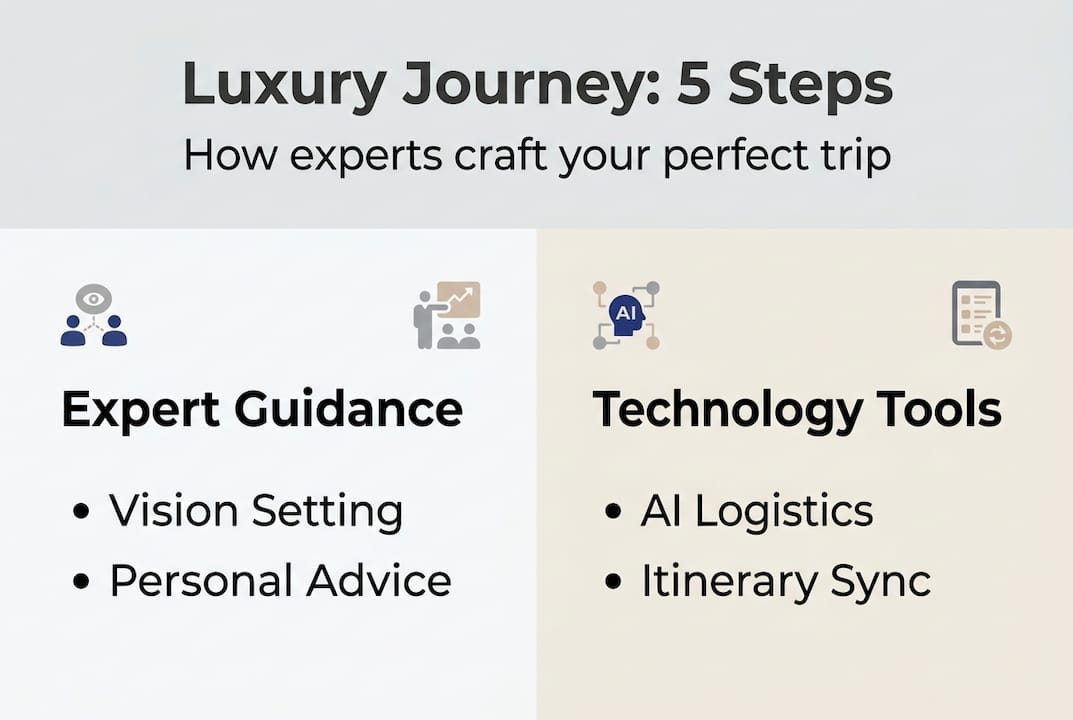 Luxury Journey: 5 Steps
How experts craft your perfect trip

AI

Expert Guidance

• Vision Setting
• Personal Advice

Technology Tools

• AI Logistics
• Itinerary Sync