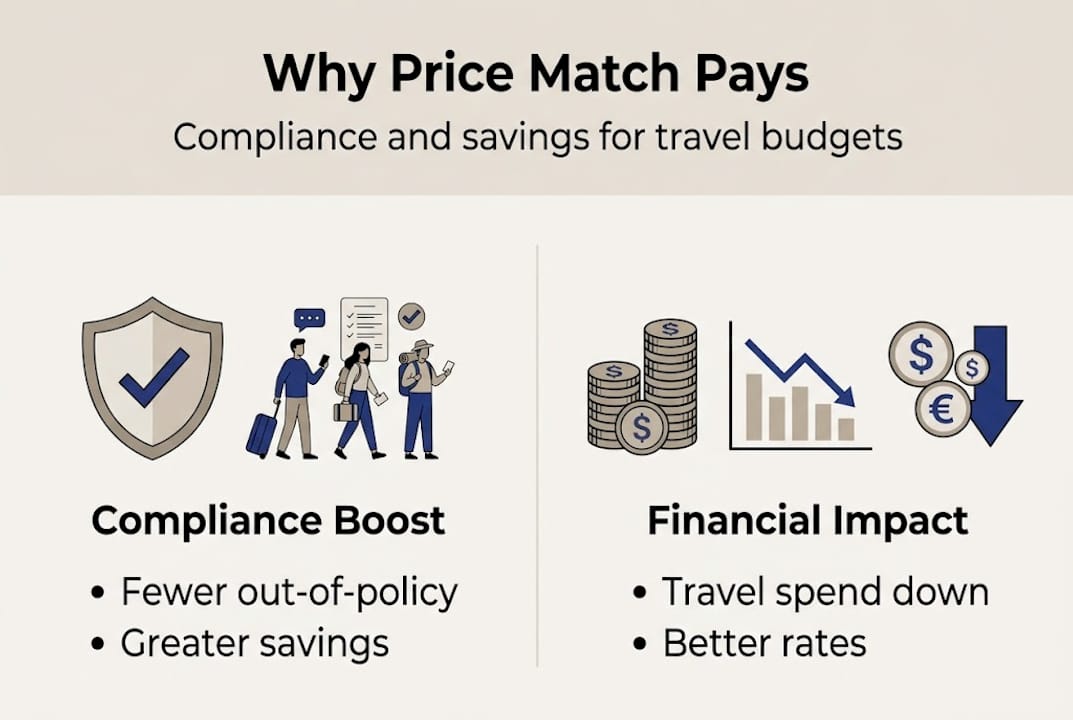 Why Price Match Pays

Compliance and savings for travel budgets

Compliance Boost

• Fewer out-of-policy
• Greater savings

Financial Impact

• Travel spend down
• Better rates