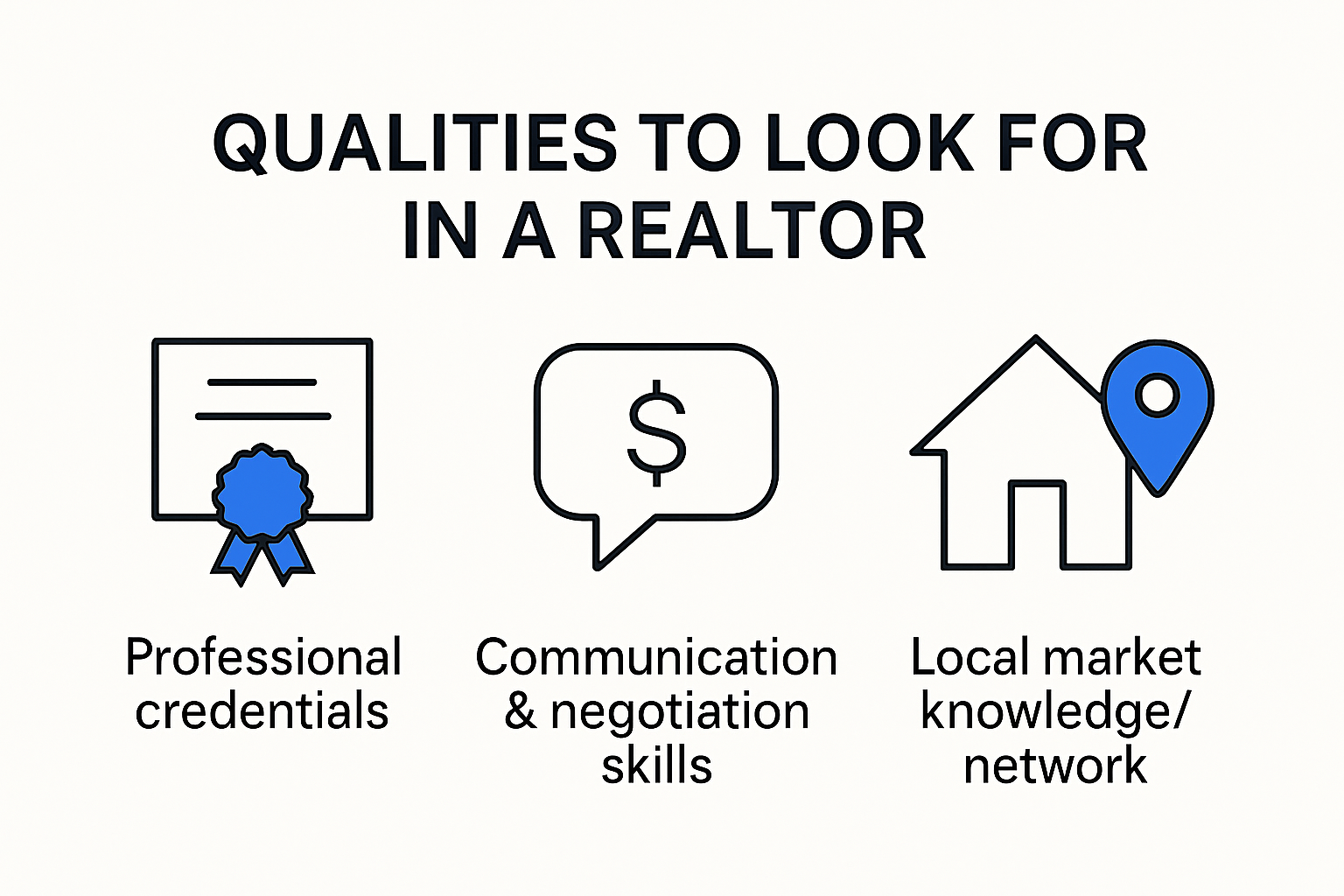 QUALITIES TO LOOK FOR IN A REALTOR

$

Professional credentials

Communication & negotiation skills

Local market knowledge/ network