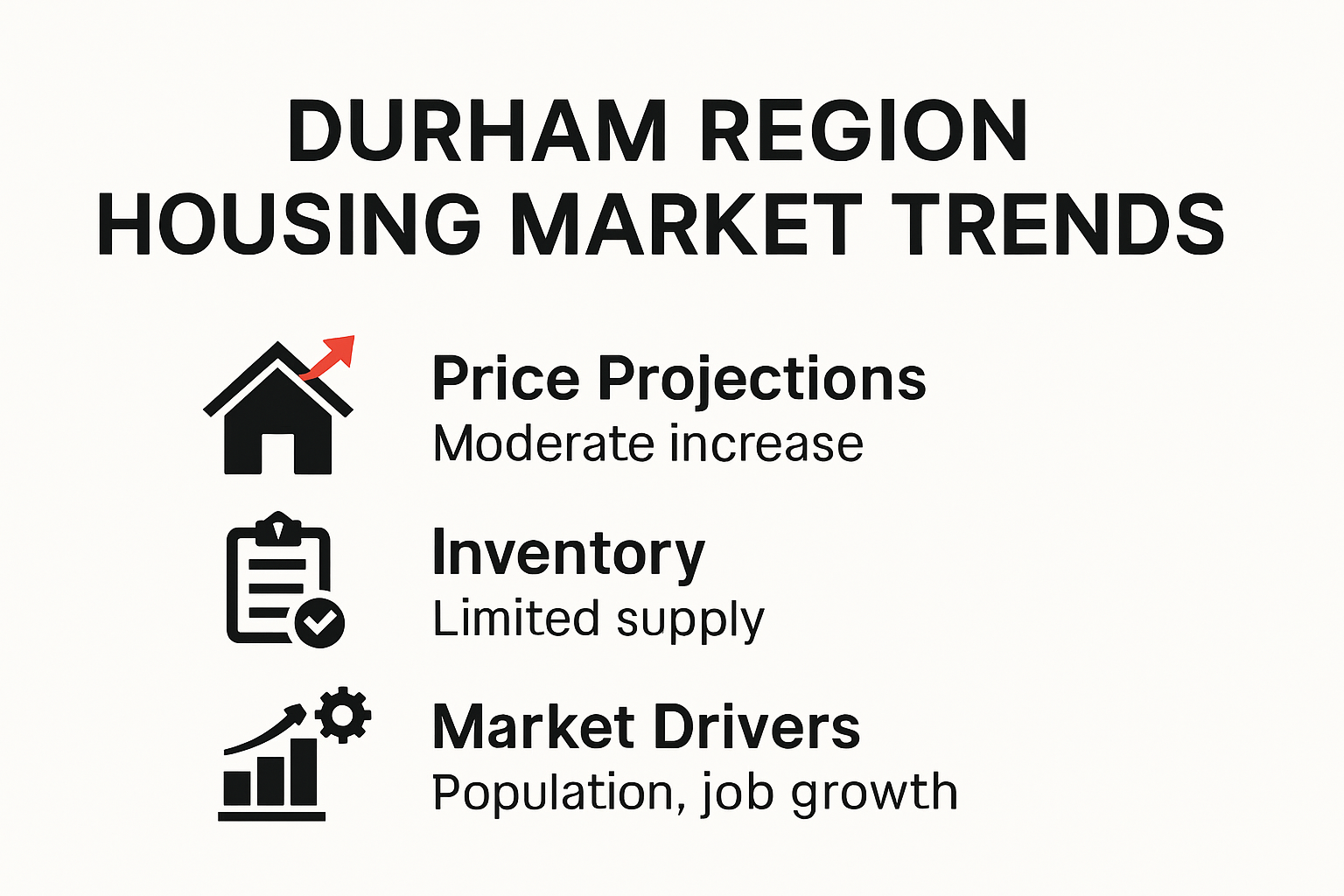 DURHAM REGION HOUSING MARKET TRENDS

Price Projections
Moderate increase

Inventory
Limited supply

Market Drivers
Population, job growth