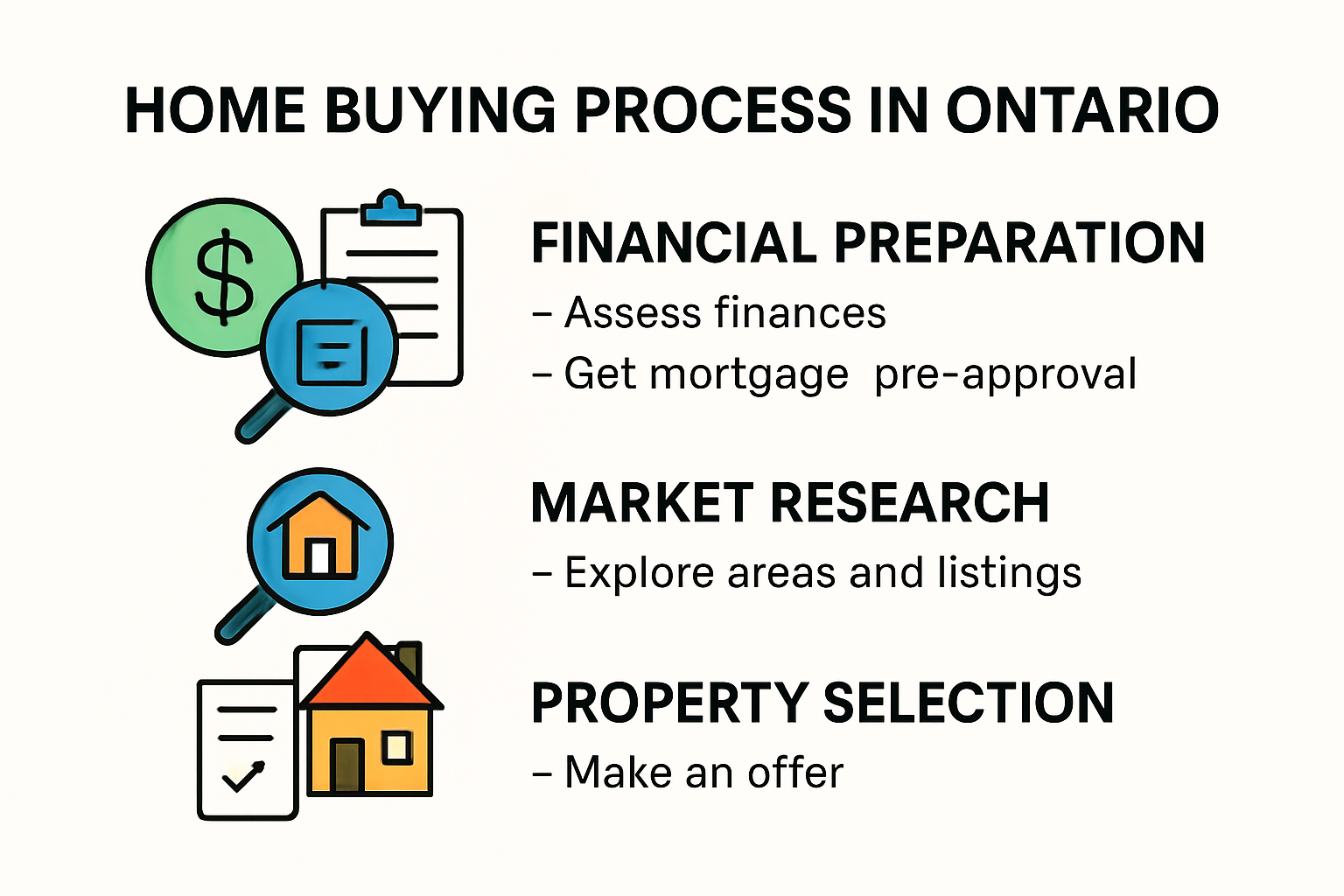 HOME BUYING PROCESS IN ONTARIO

$

FINANCIAL PREPARATION

– Assess finances

– Get mortgage pre-approval

MARKET RESEARCH

– Explore areas and listings

PROPERTY SELECTION

– Make an offer