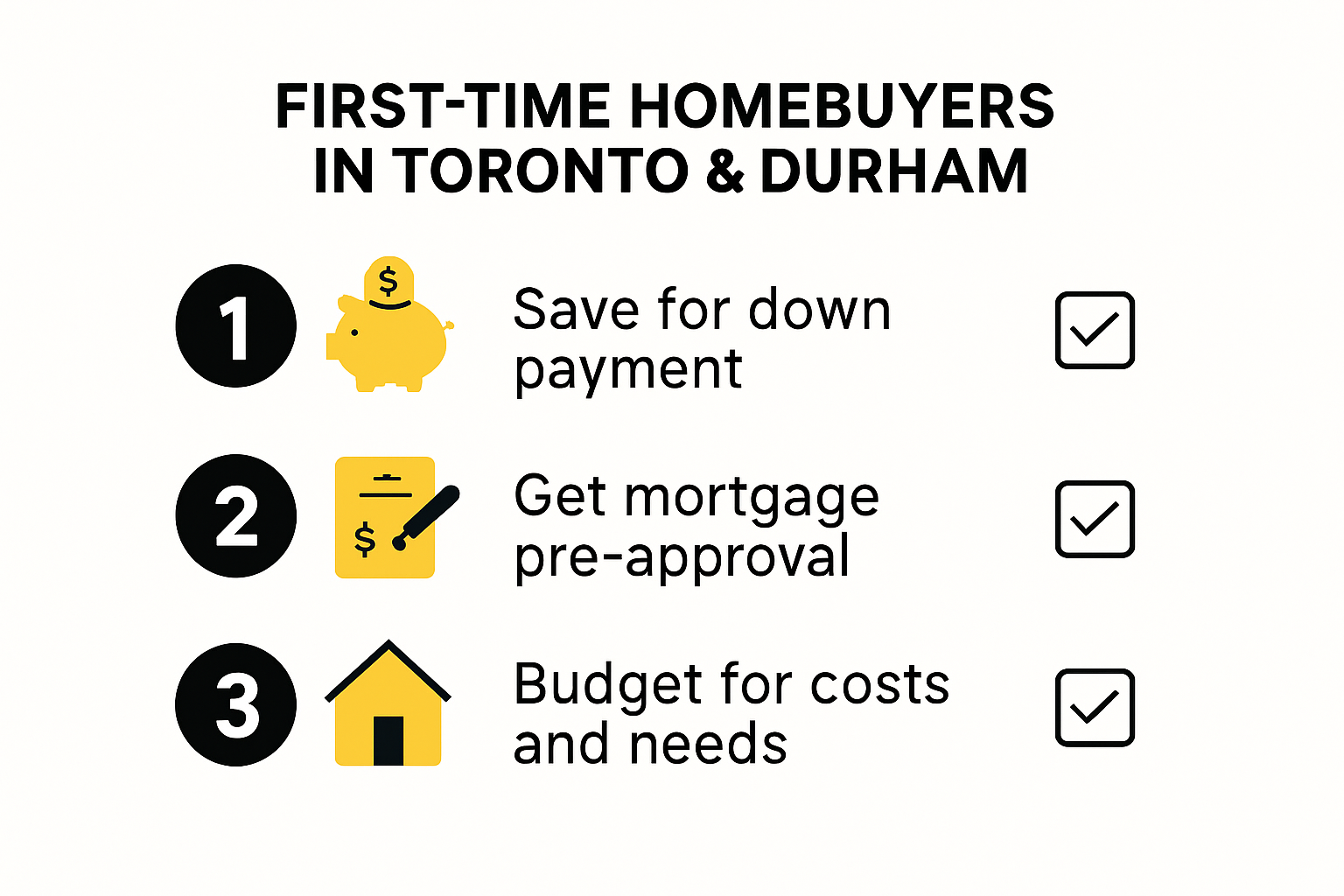 FIRST-TIME HOMEBUYERS IN TORONTO & DURHAM

1 $ Save for down payment

2 $ Get mortgage pre-approval

3 Budget for costs and needs