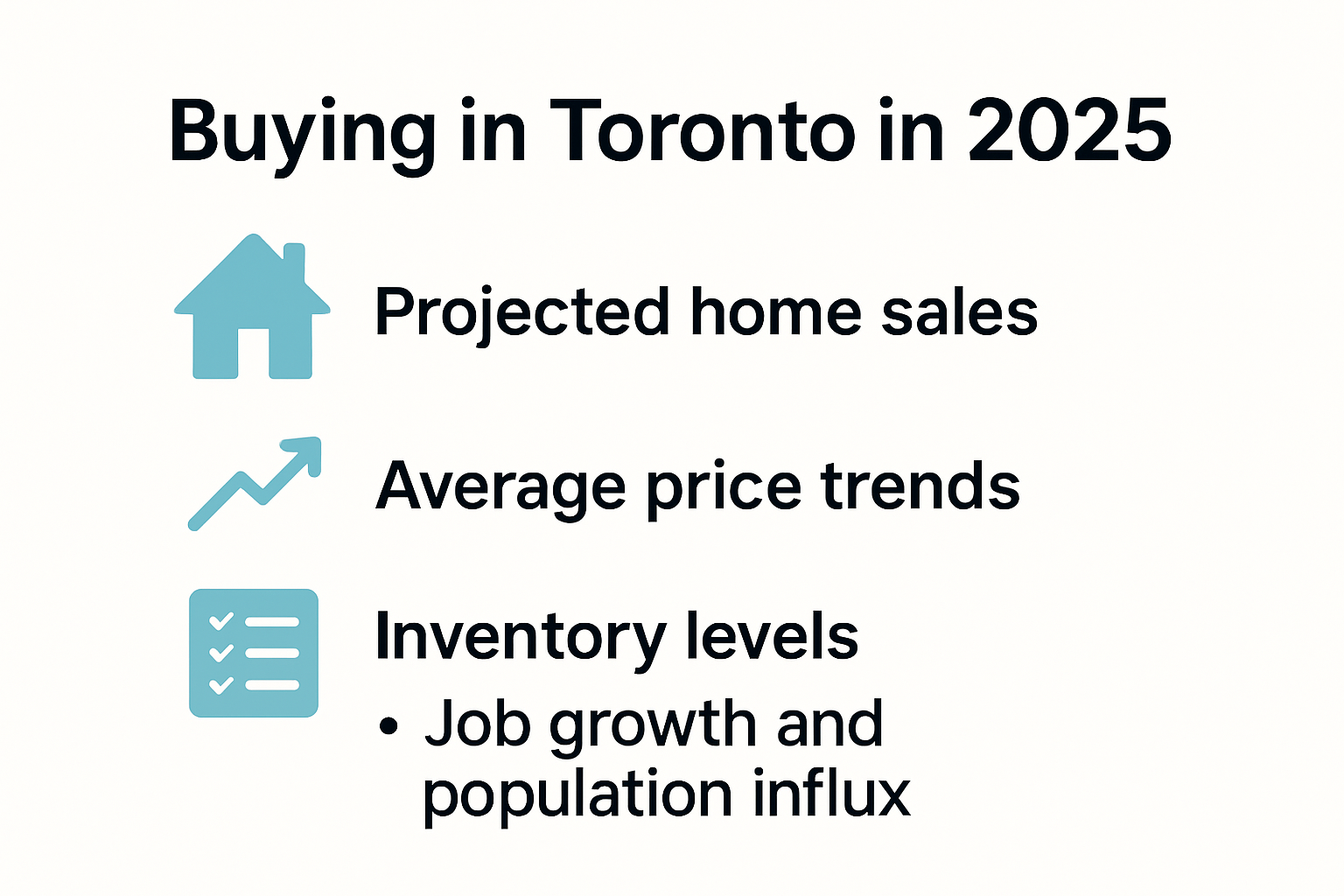 Buying in Toronto in 2025

Projected home sales

Average price trends

Inventory levels

• Job growth and population influx