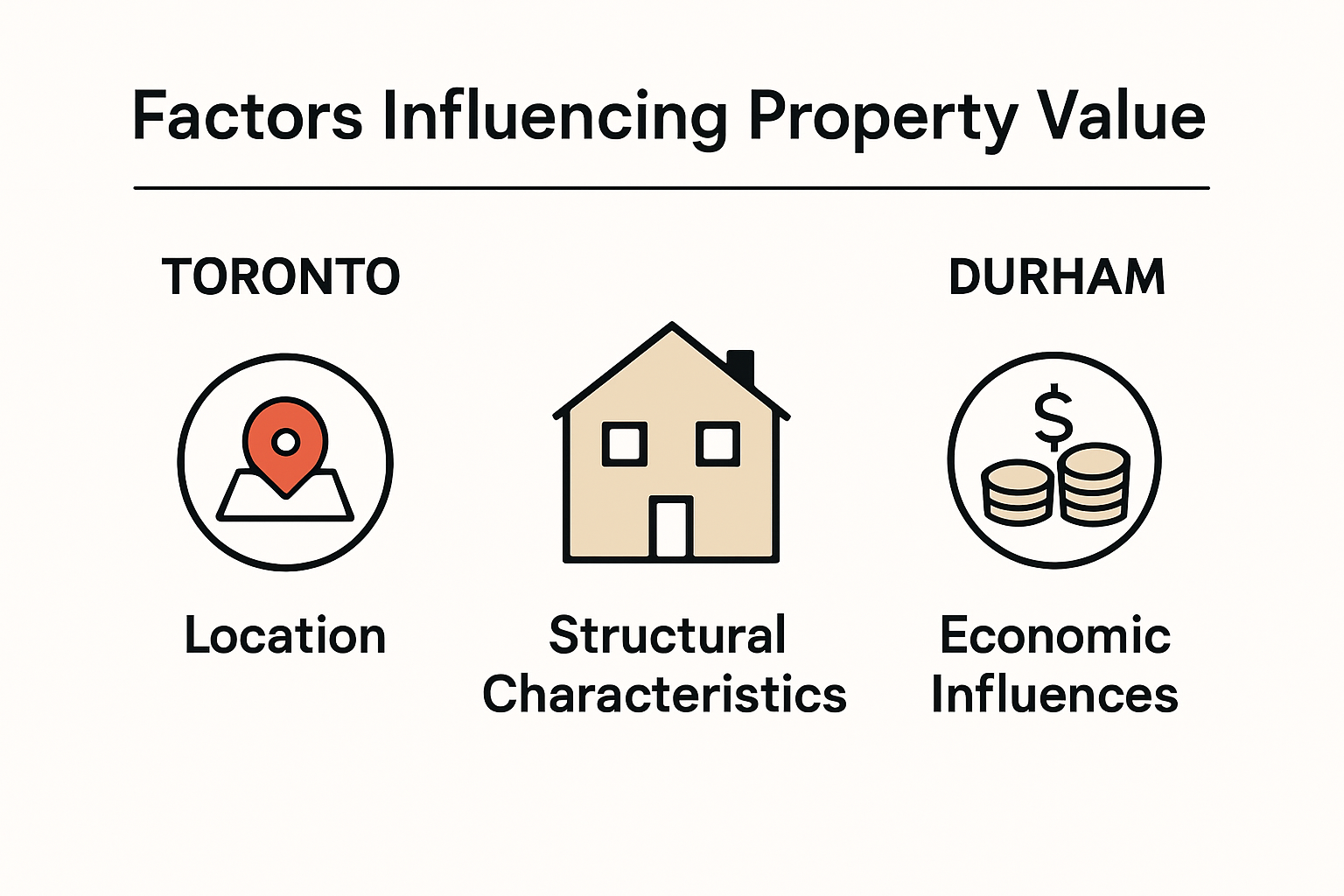 Factors Influencing Property Value

TORONTO

DURHAM

$

Location

Structural Characteristics

Economic Influences