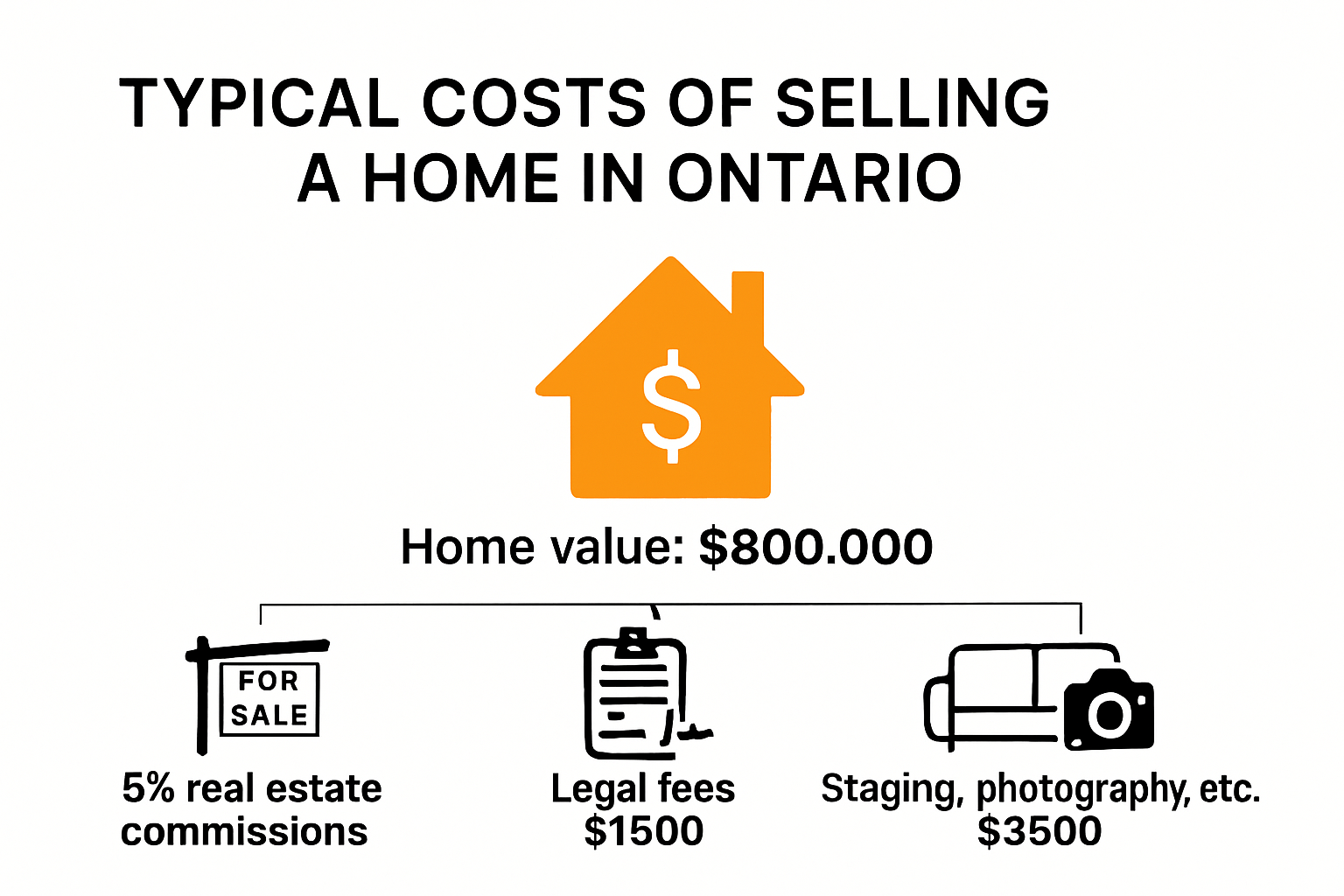 TYPICAL COSTS OF SELLING A HOME IN ONTARIO

$

Home value: $800.000

FOR SALE

5% real estate commissions

Legal fees $1500

Staging, photography, etc. $3500