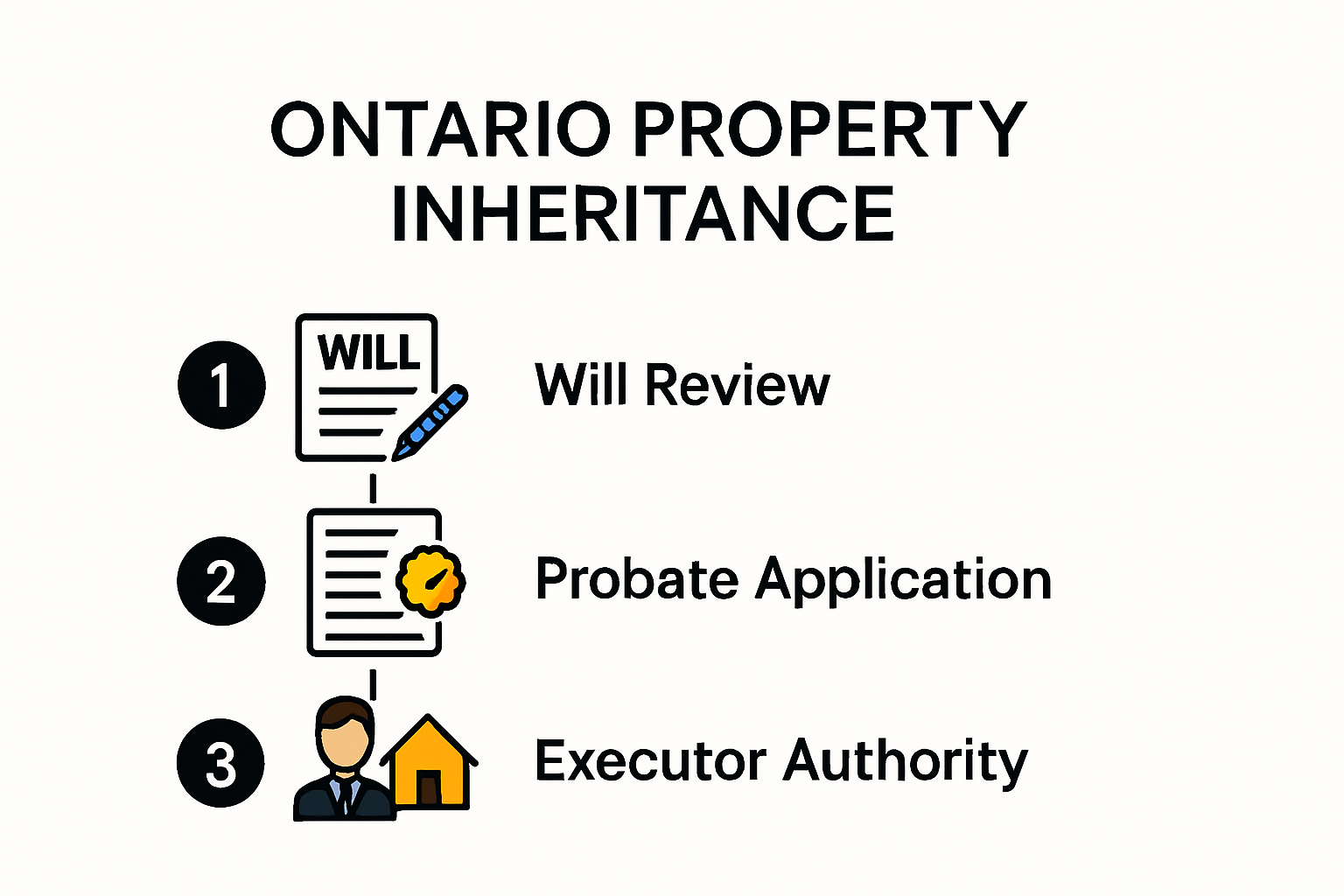 ONTARIO PROPERTY INHERITANCE

1 WILL Will Review

2 Probate Application

3 Executor Authority