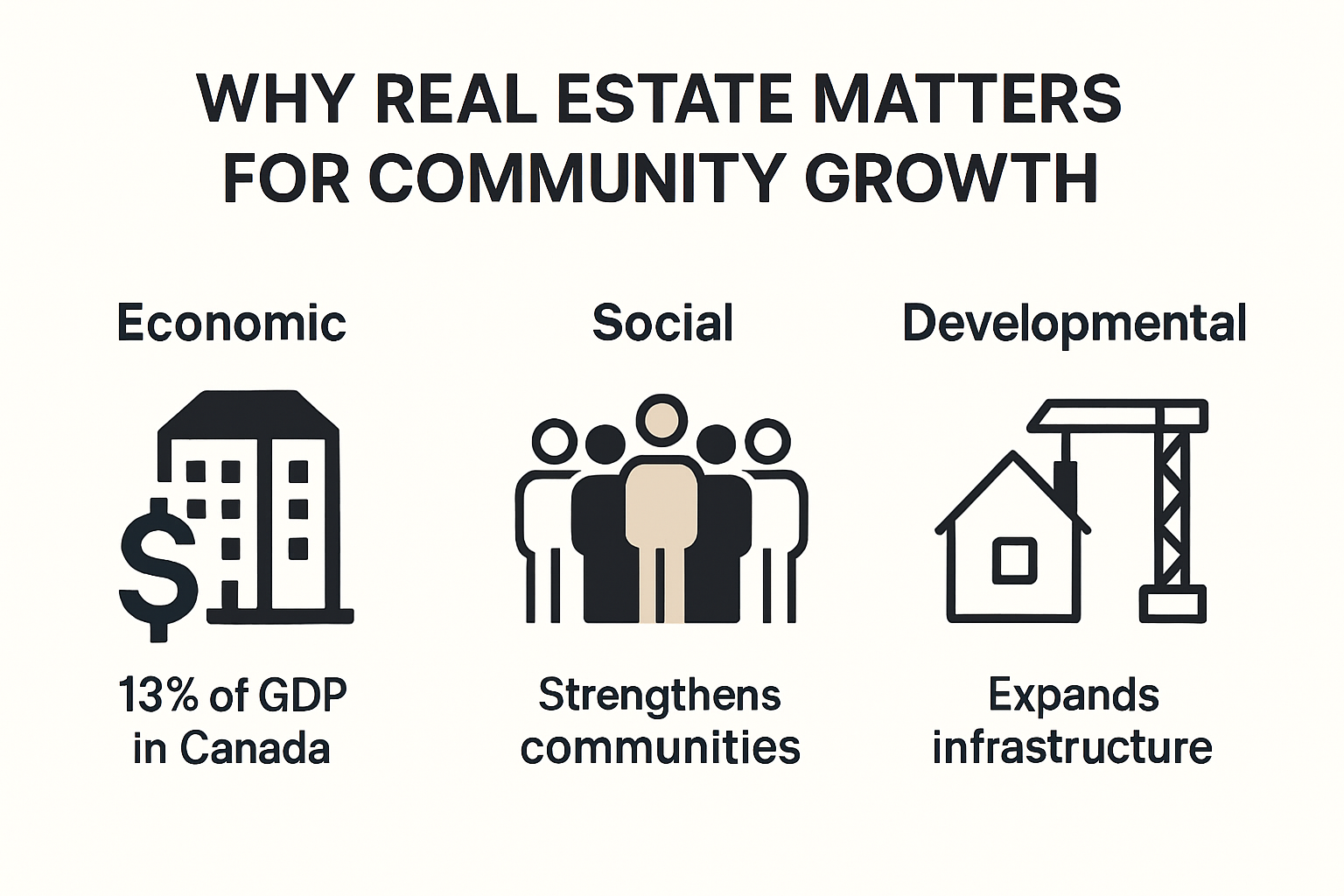 WHY REAL ESTATE MATTERS FOR COMMUNITY GROWTH

Economic

$

13% of GDP in Canada

Social

Strengthens communities

Developmental

Expands infrastructure