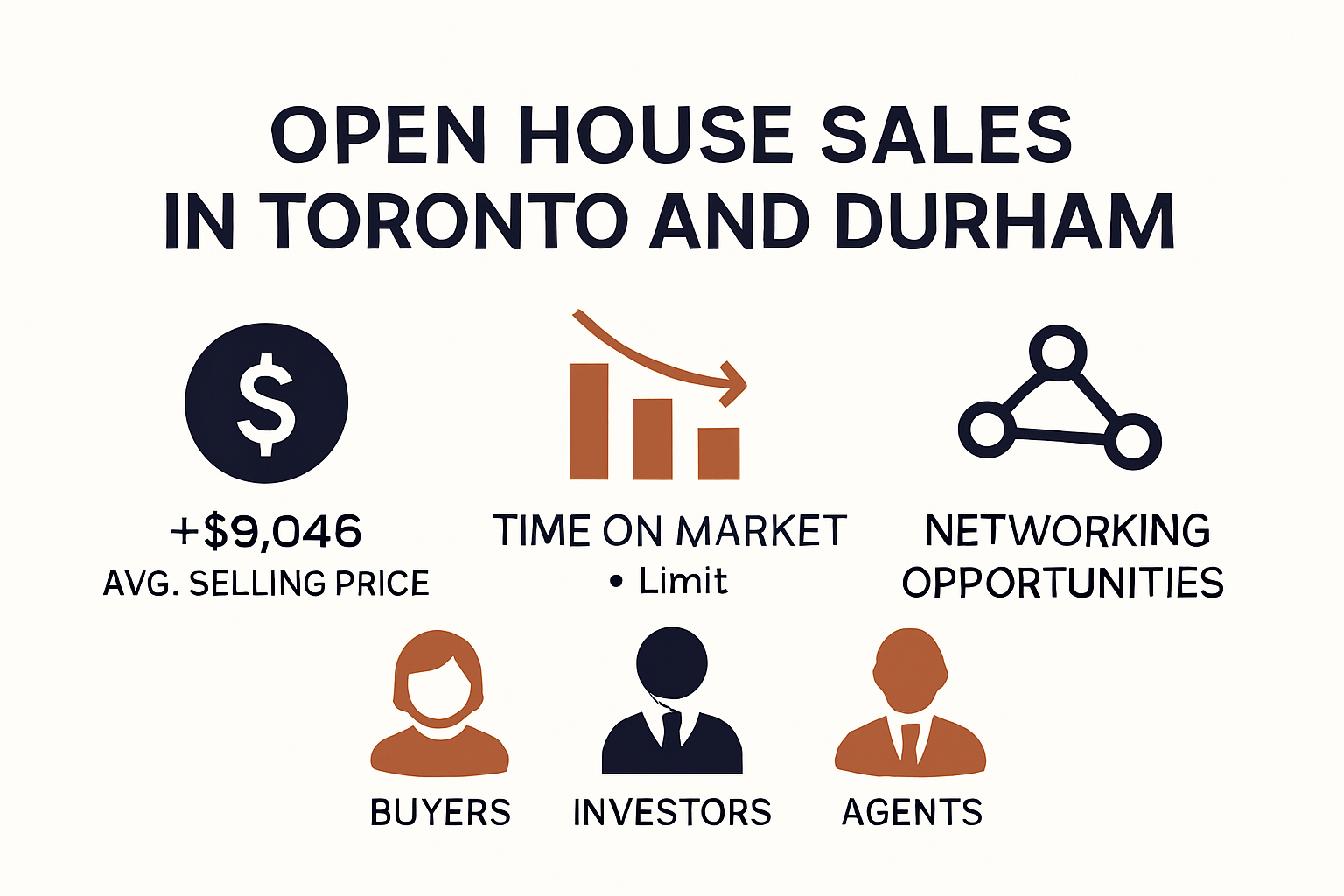 OPEN HOUSE SALES
IN TORONTO AND DURHAM

$

+$9,046
AVG. SELLING PRICE

TIME ON MARKET
• Limit

NETWORKING
OPPORTUNITIES

BUYERS

INVESTORS

AGENTS