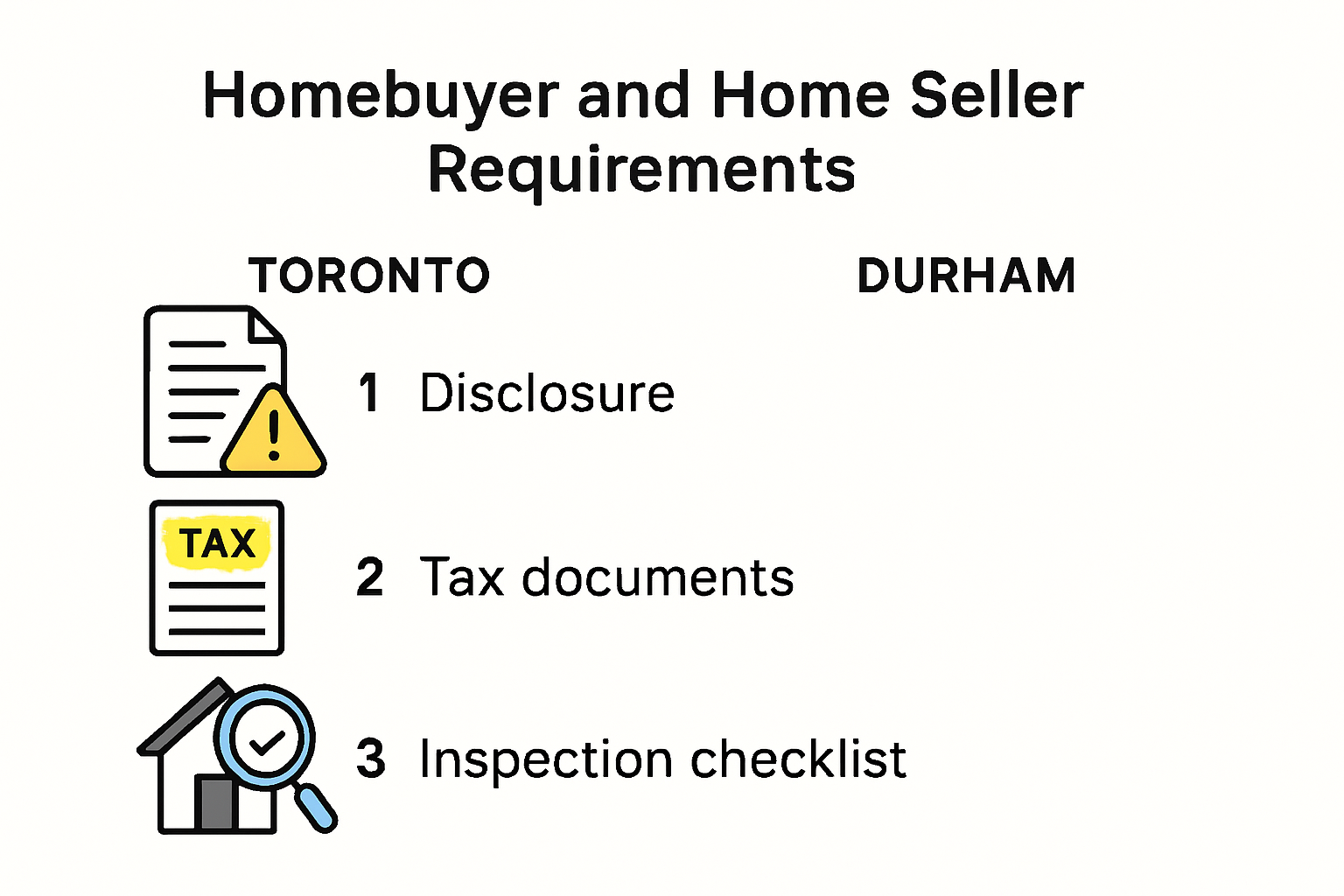 Homebuyer and Home Seller Requirements

TORONTO

DURHAM

1 Disclosure

TAX

2 Tax documents

3 Inspection checklist