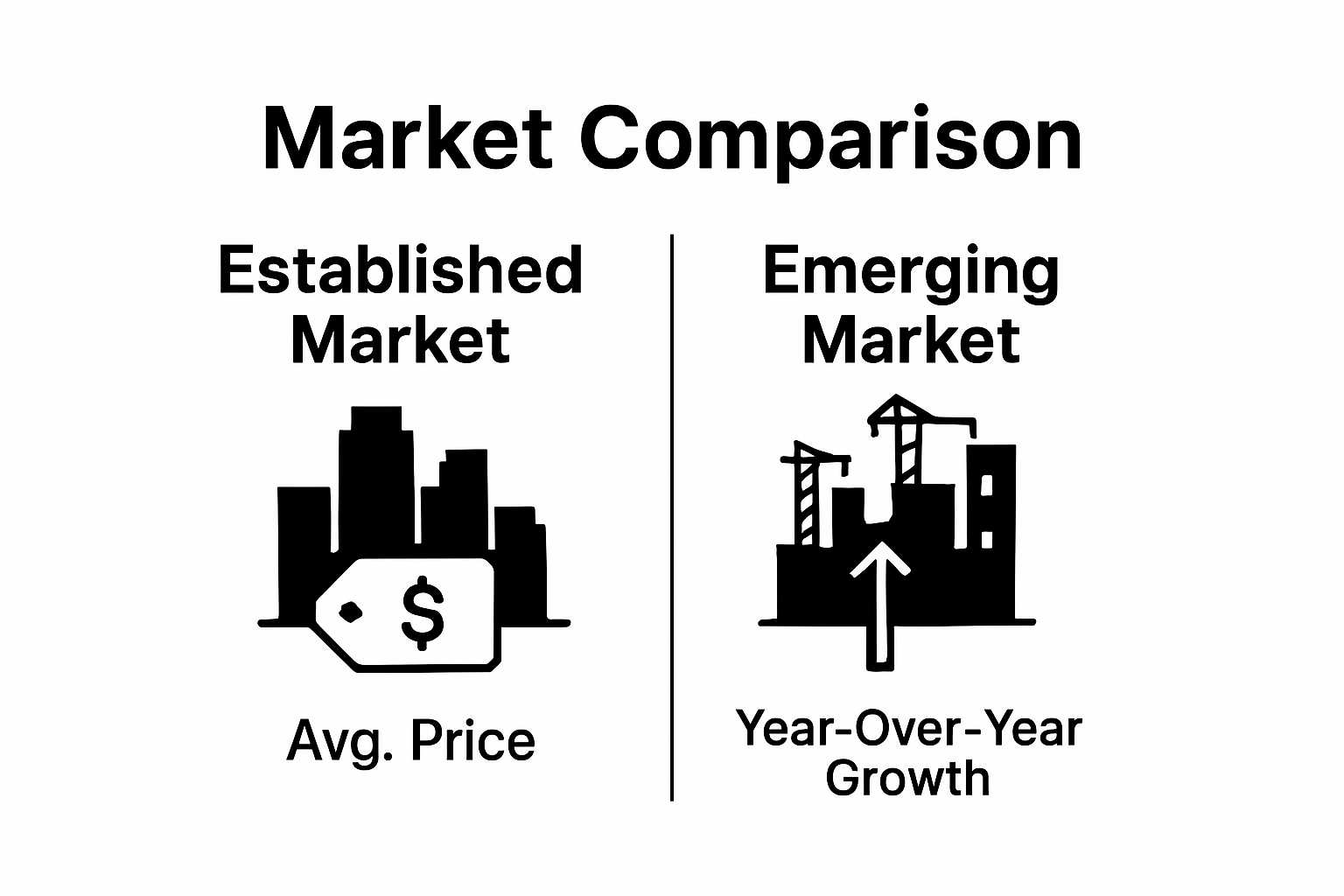 Market Comparison

Established Market

$

Avg. Price

Emerging Market

Year-Over-Year Growth