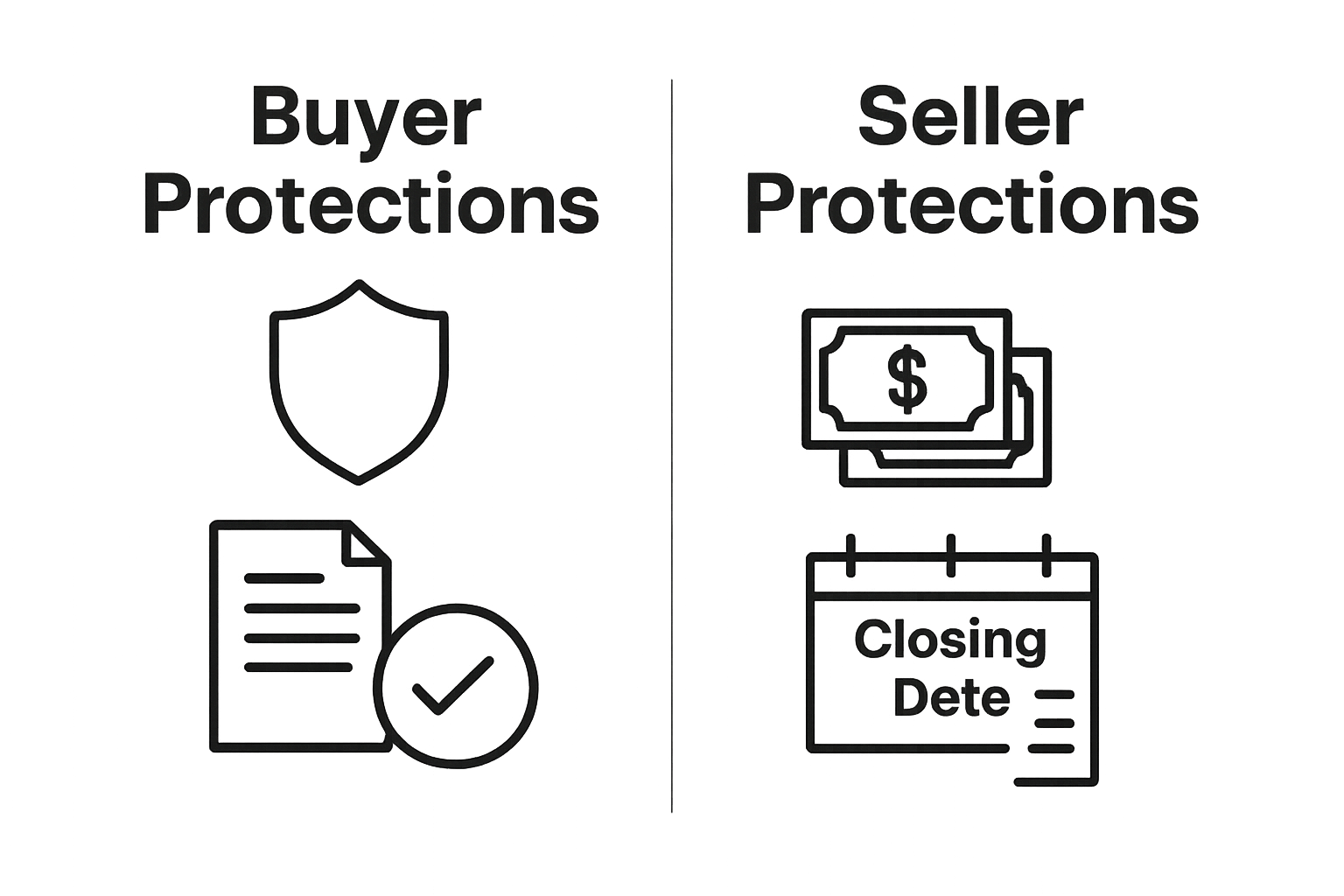 Buyer Protections

Seller Protections

$

Closing Dete