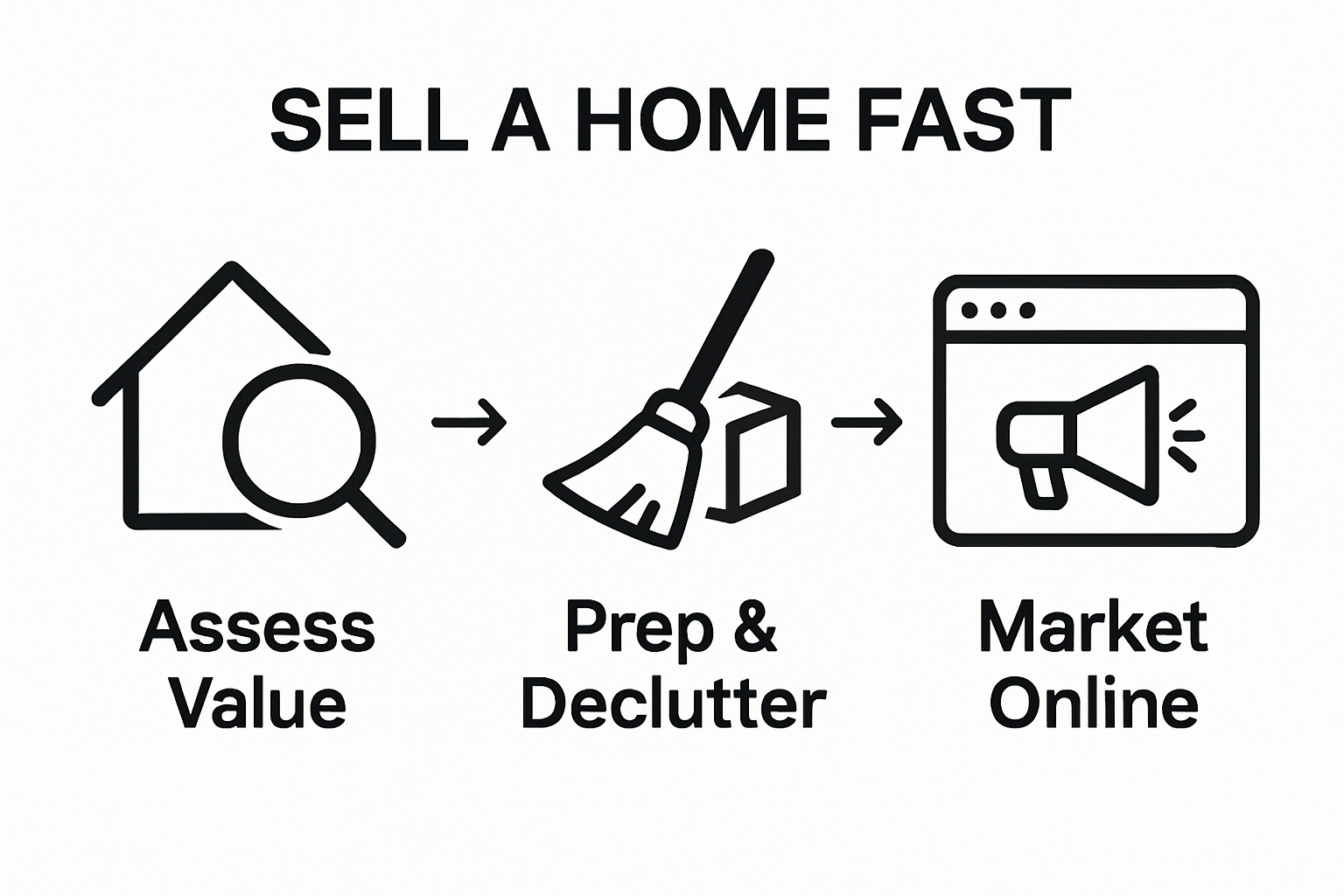 SELL A HOME FAST

Assess Value

Prep & Declutter

Market Online