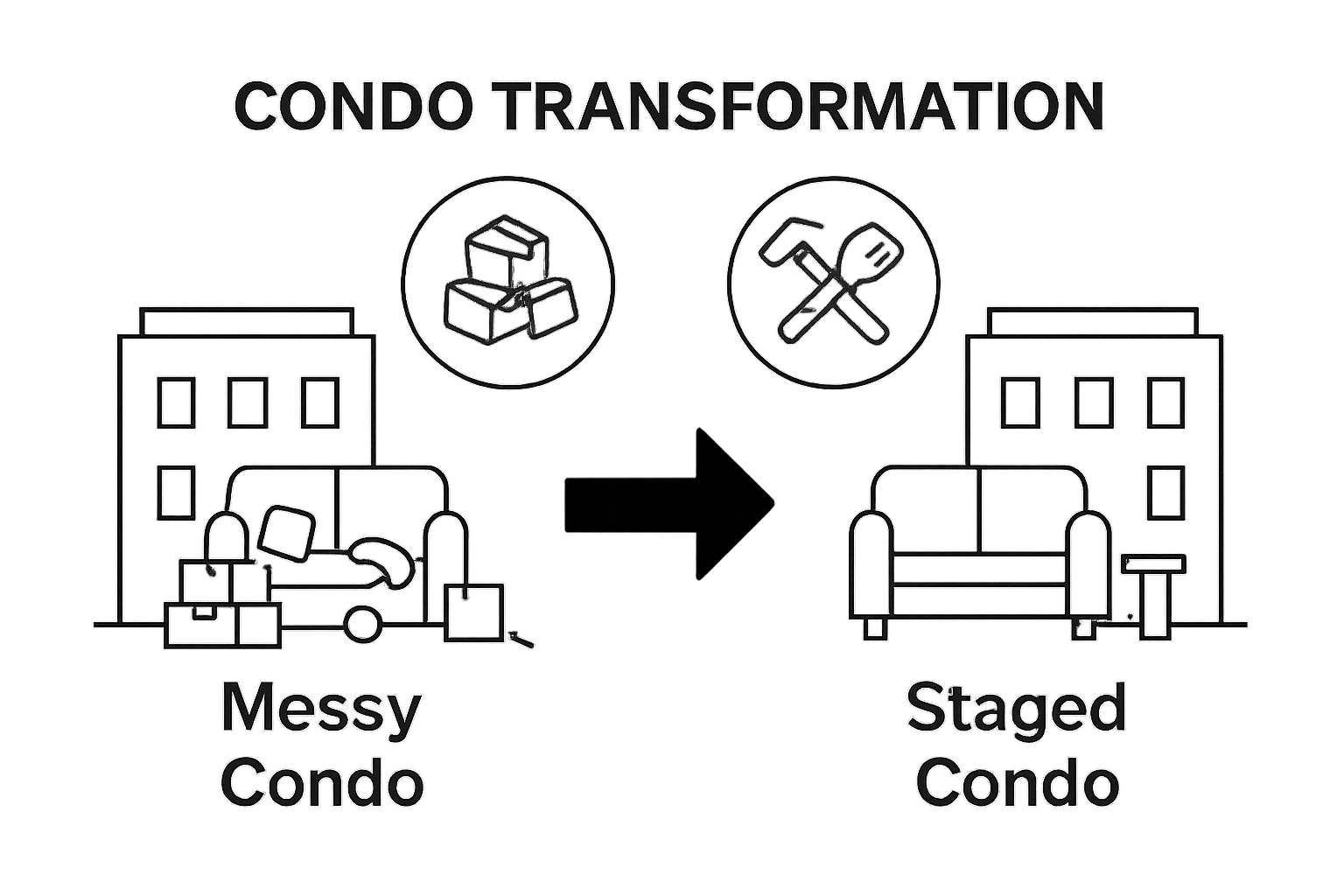 CONDO TRANSFORMATION

Messy Condo

Staged Condo