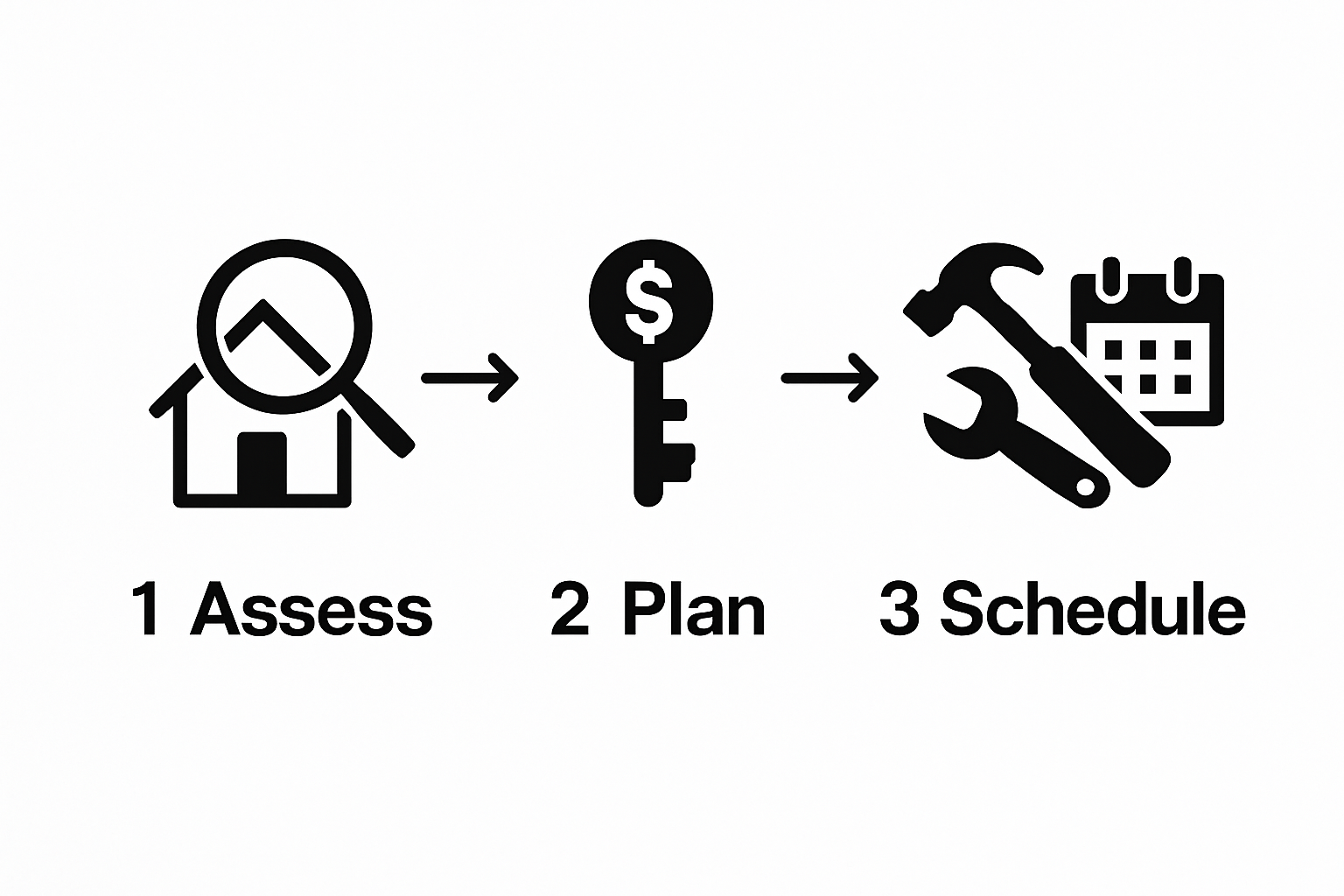 $

1 Assess

2 Plan

3 Schedule