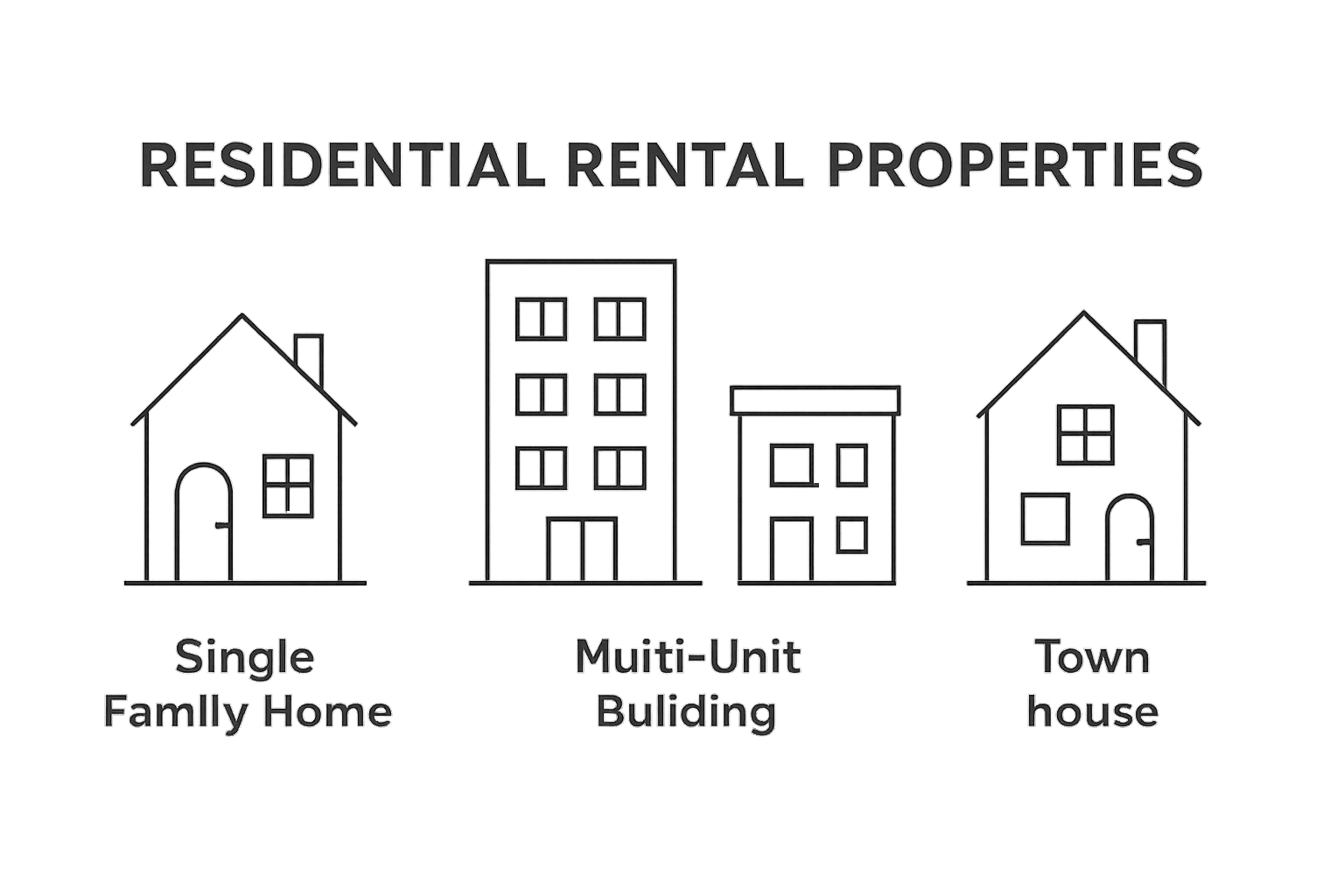 RESIDENTIAL RENTAL PROPERTIES

Single
Famlly Home

Muiti-Unit
Buliding

Town
house