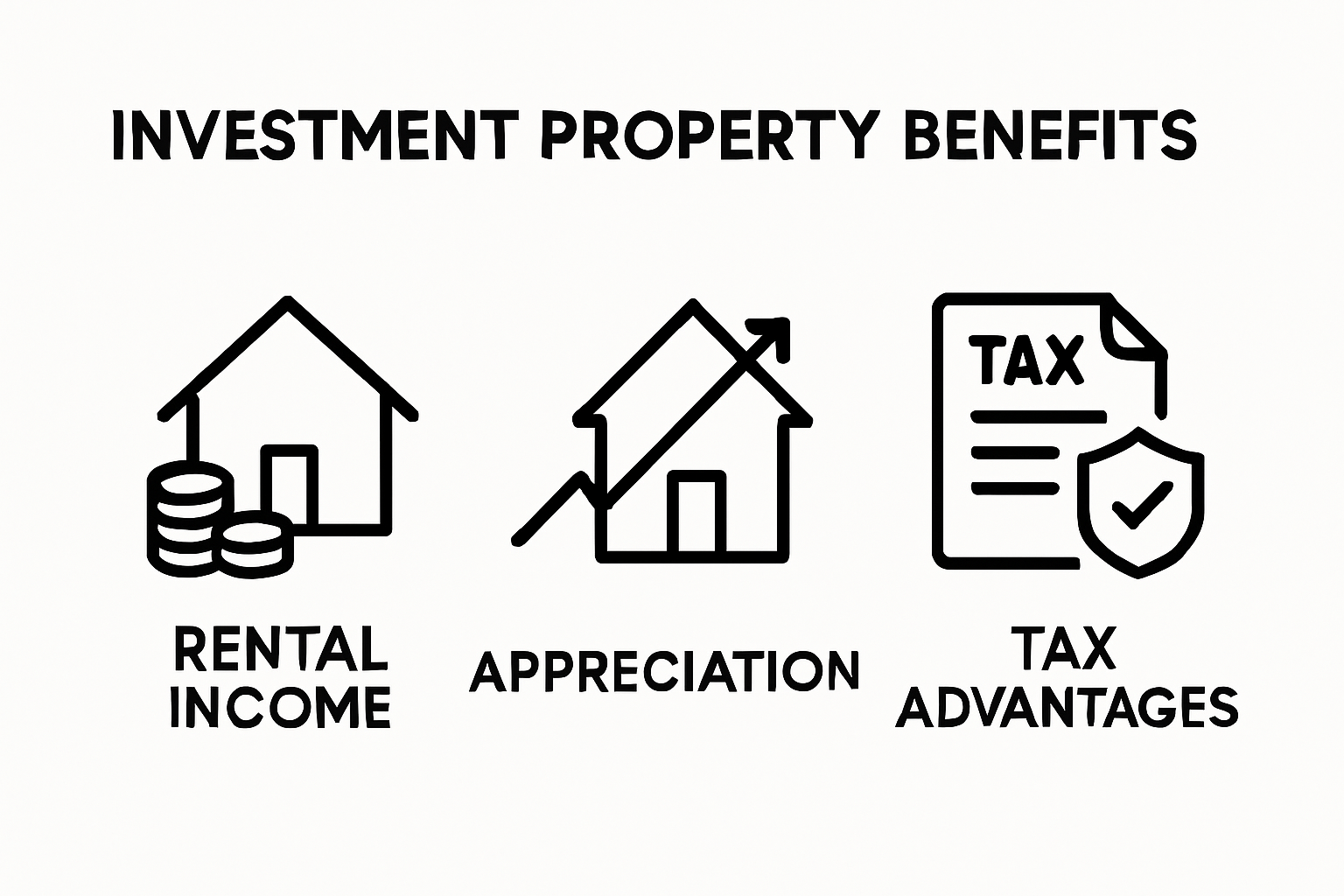 INVESTMENT PROPERTY BENEFITS

TAX

RENTAL INCOME

APPRECIATION

TAX ADVANTAGES