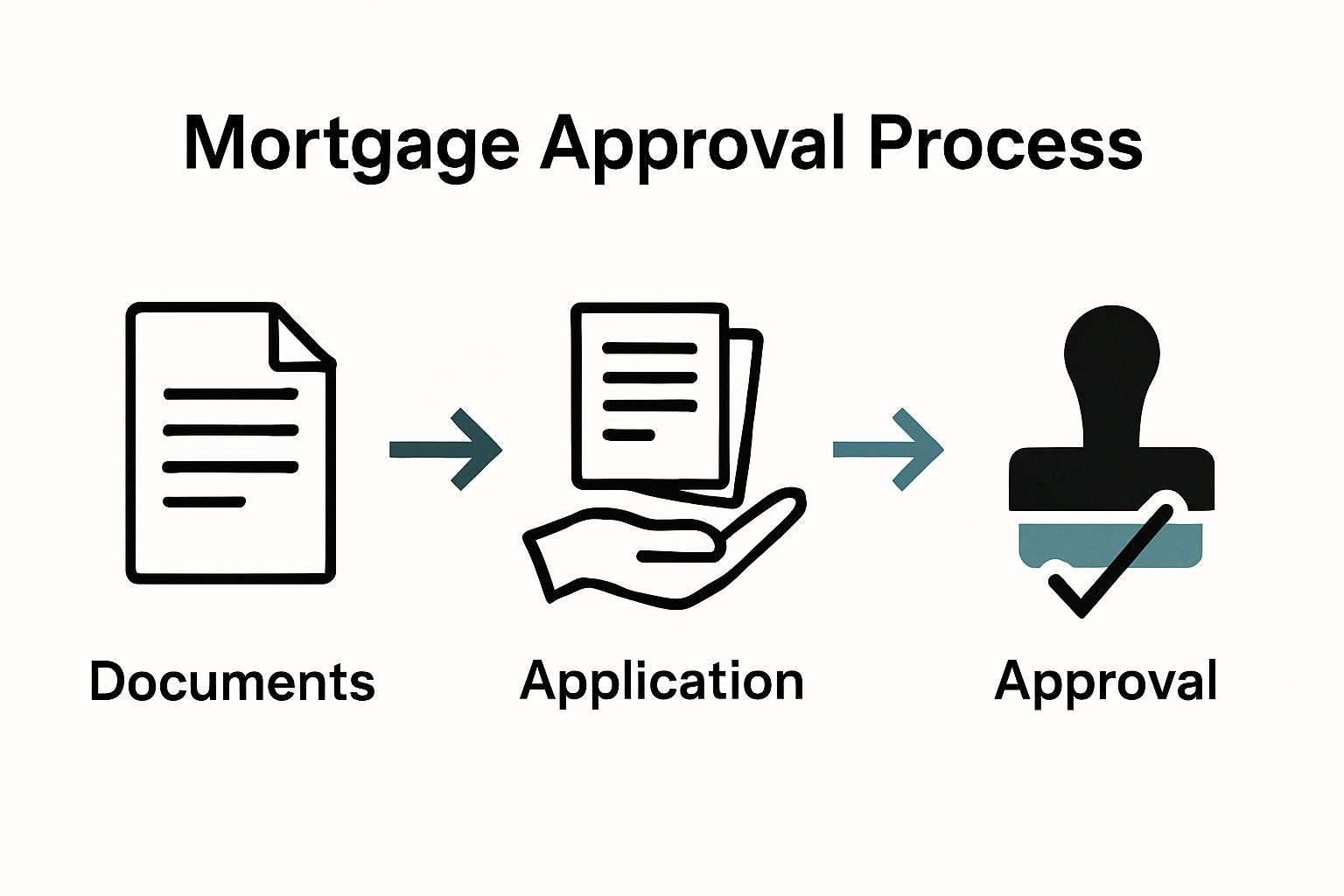 Mortgage Approval Process

Documents

Application

Approval