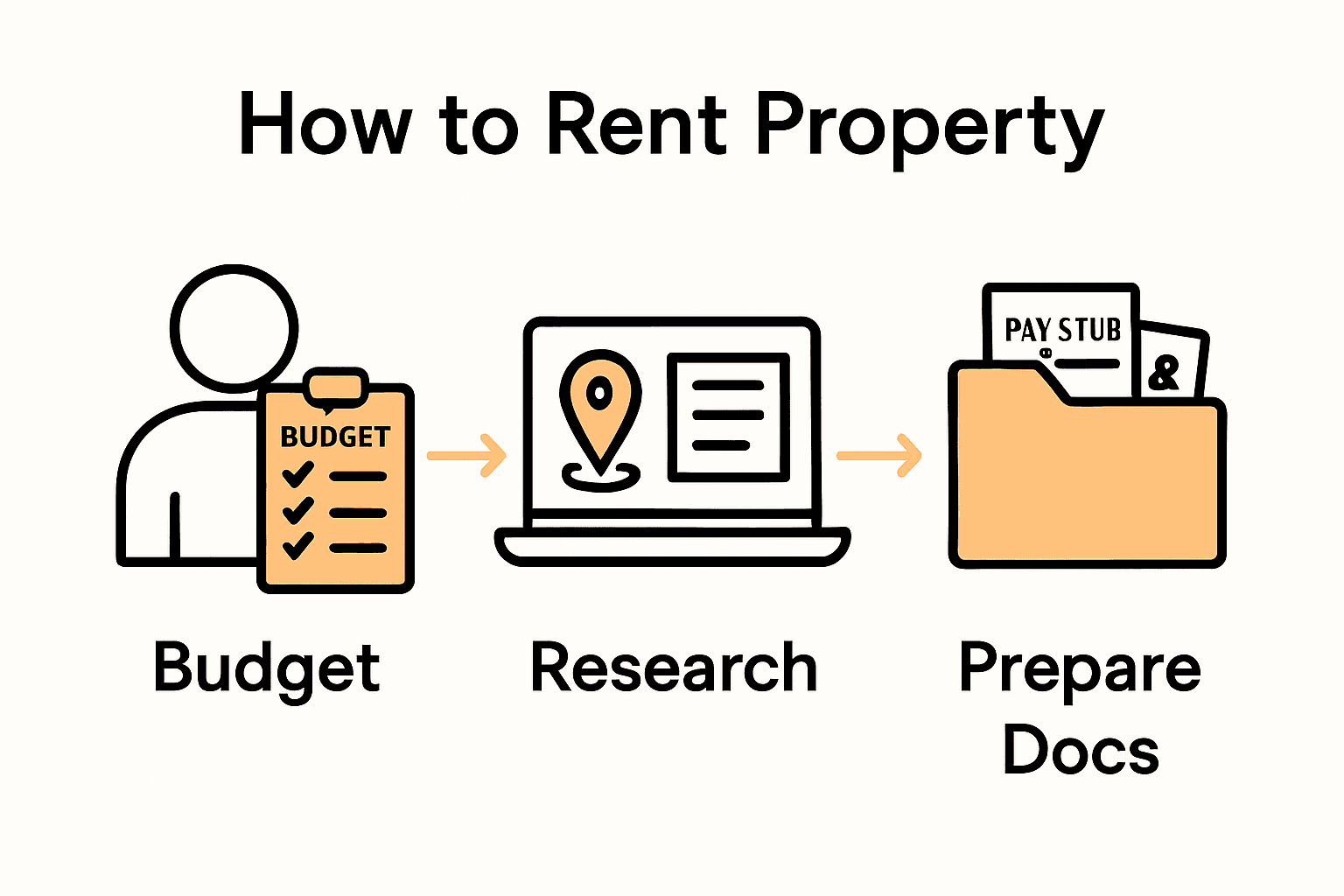 How to Rent Property

BUDGET

PAY STUB

&

Budget

Research

Prepare Docs