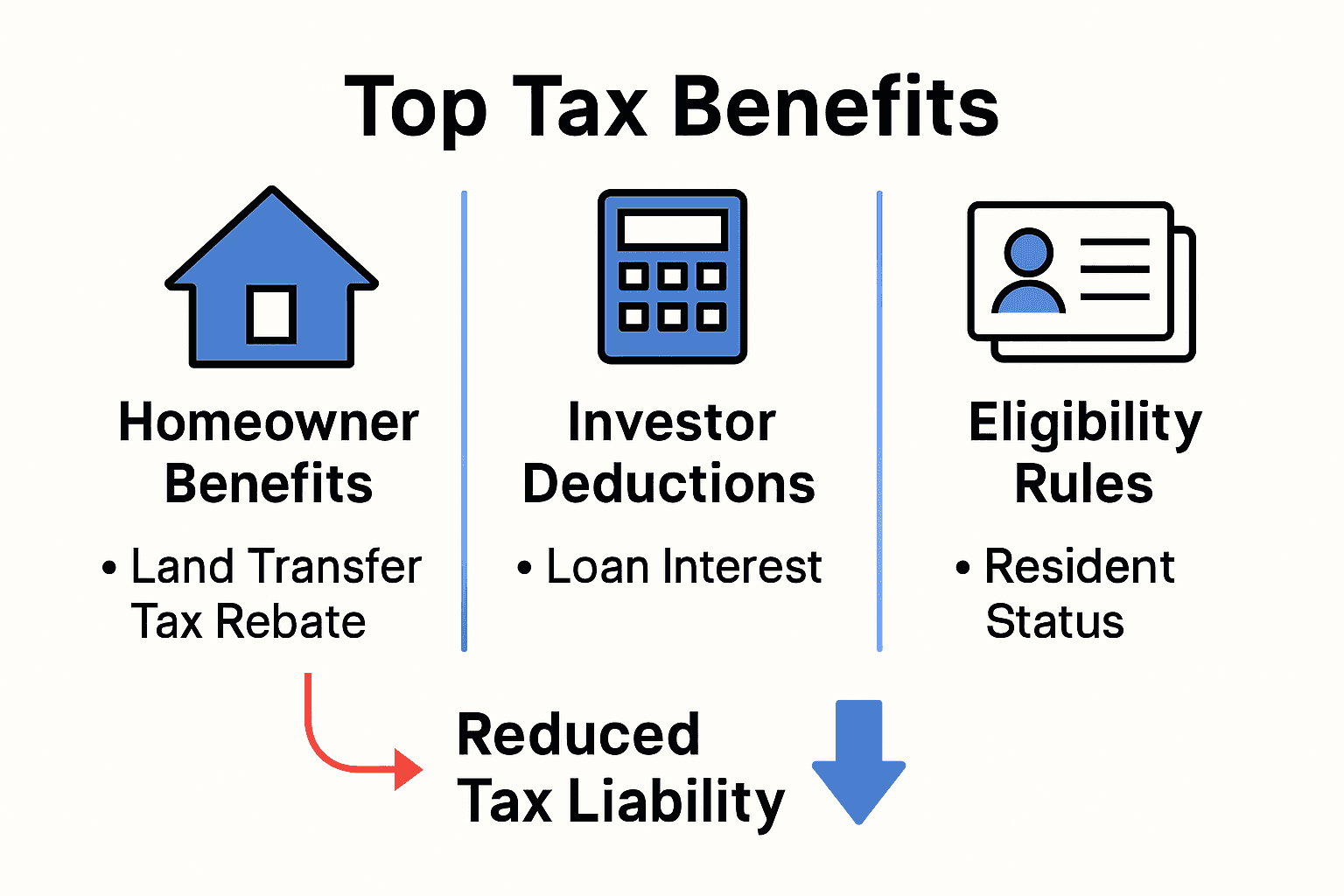 Top Tax Benefits

Homeowner Benefits

• Land Transfer Tax Rebate

Investor Deductions

• Loan Interest

Eligibility Rules

• Resident Status

Reduced Tax Liability