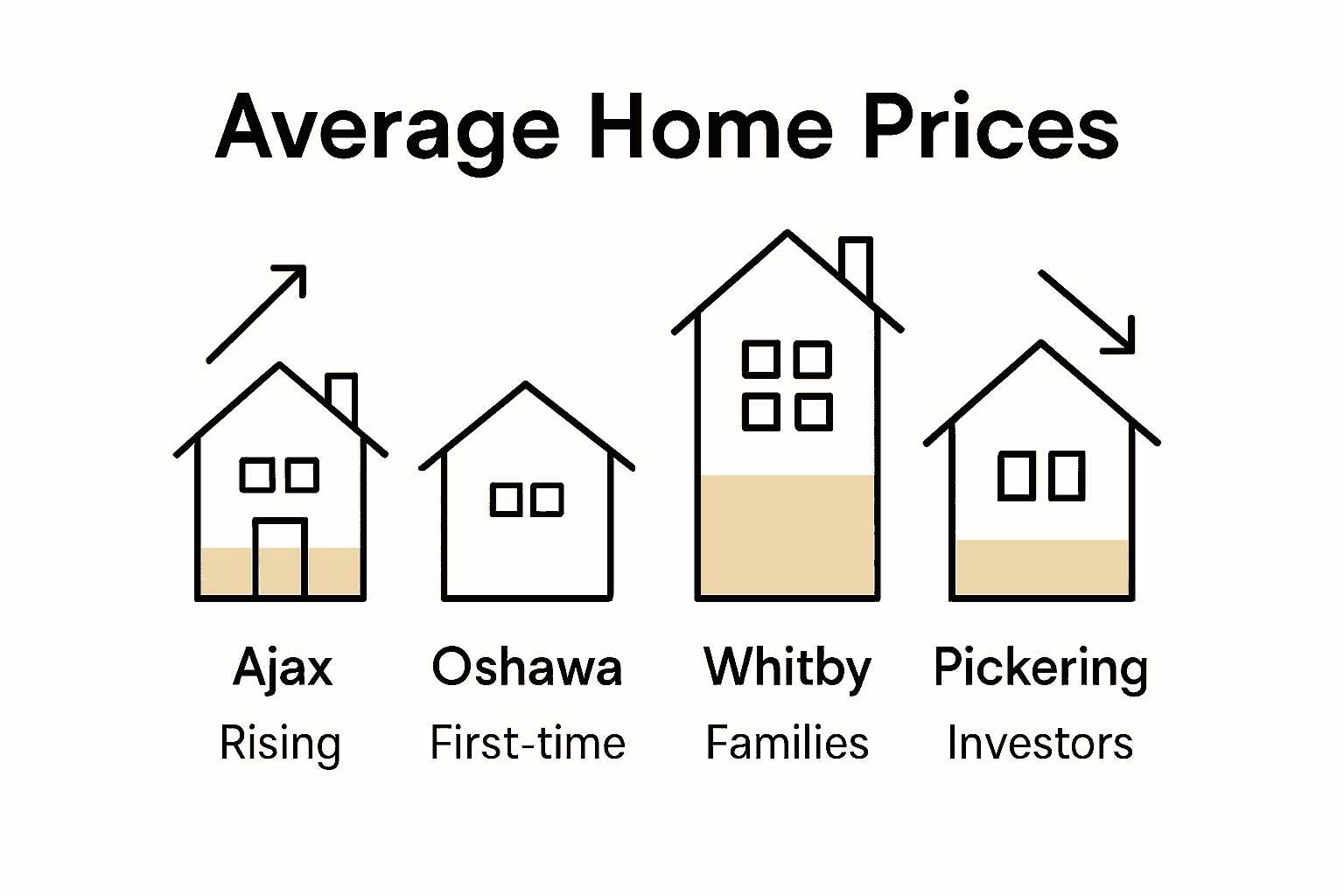 Average Home Prices

Ajax
Rising

Oshawa
First-time

Whitby
Families

Pickering
Investors