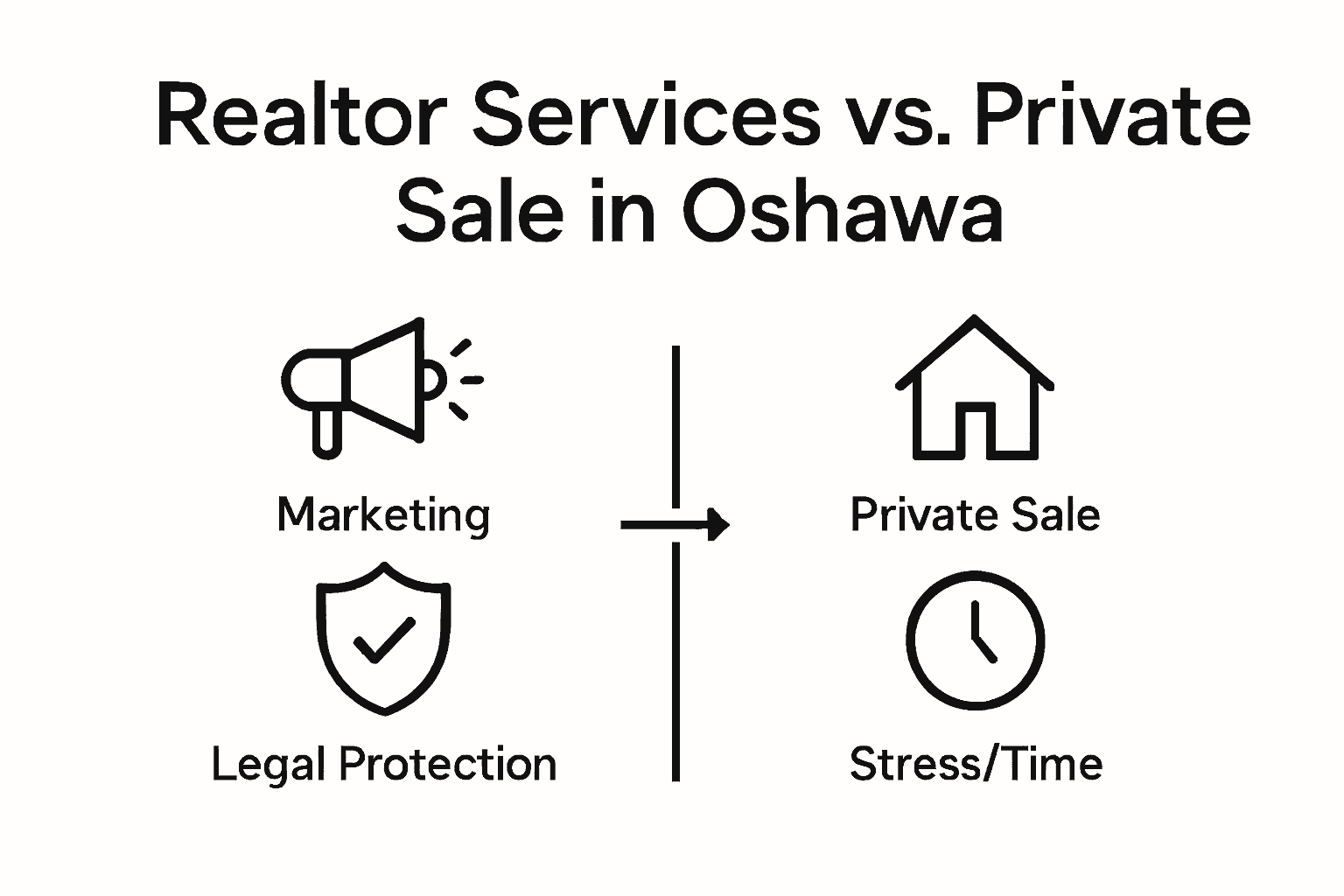 Realtor Services vs. Private Sale in Oshawa

Marketing

Legal Protection

Private Sale

Stress/Time