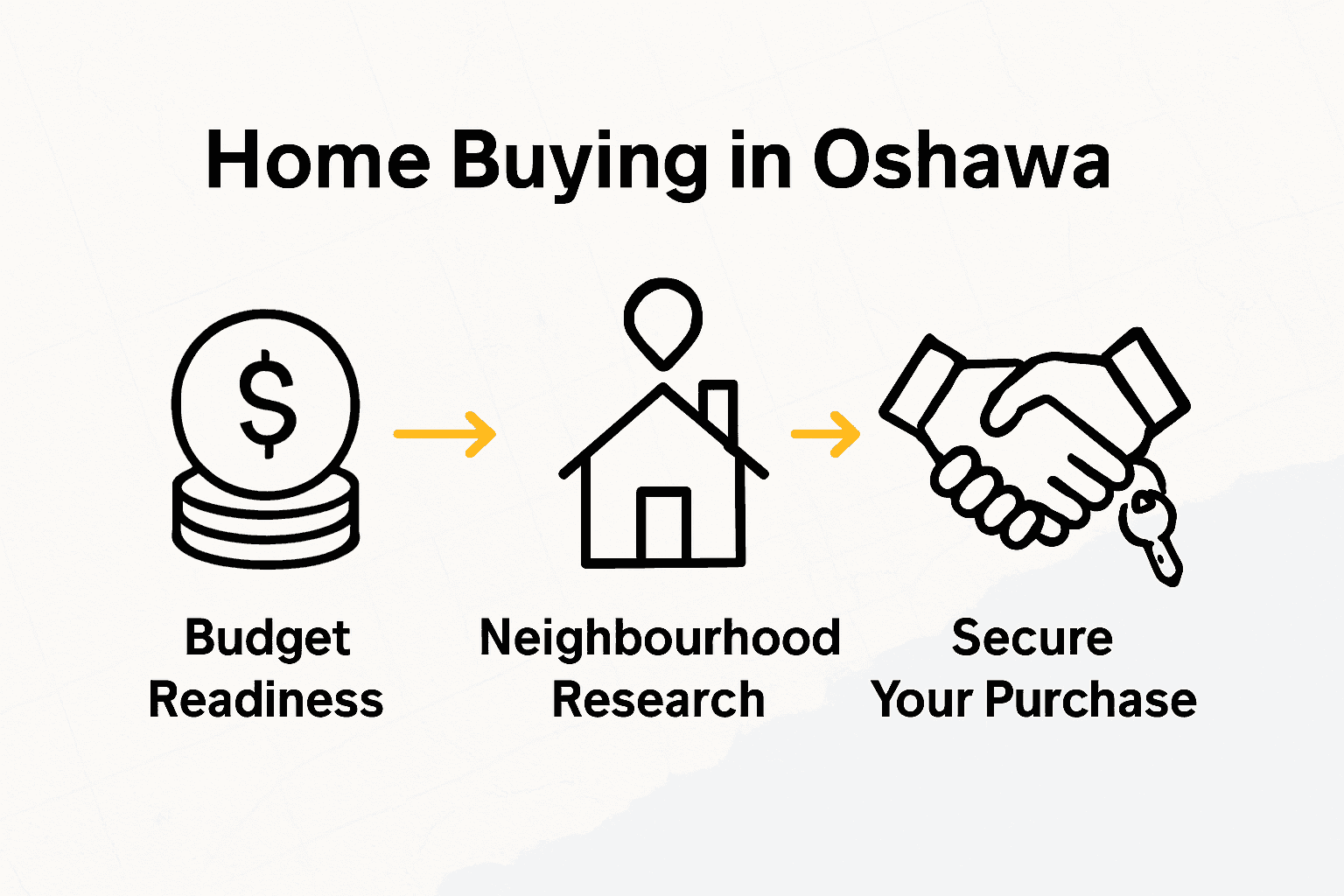 Home Buying in Oshawa

$

Budget Readiness

Neighbourhood Research

Secure Your Purchase