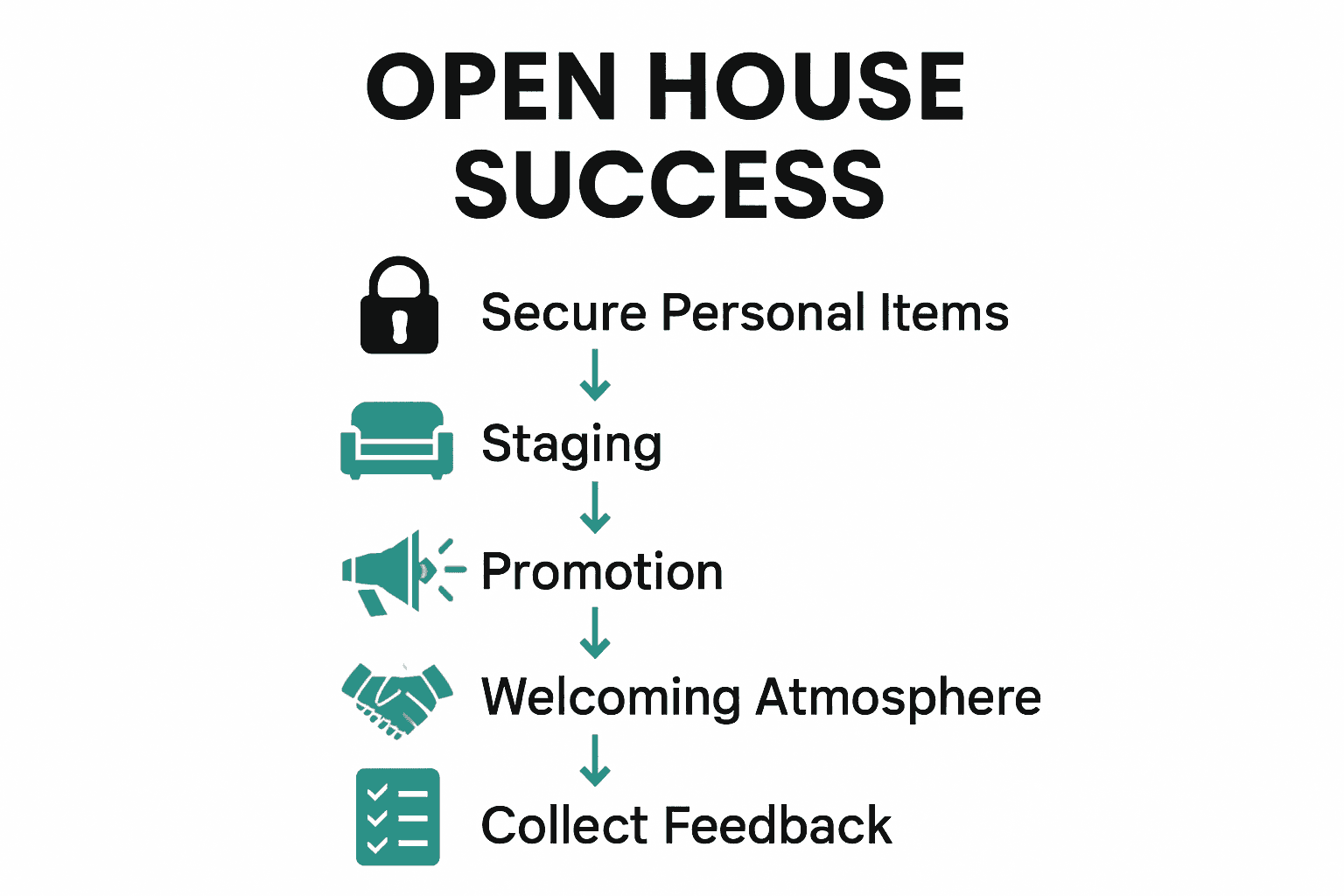 OPEN HOUSE SUCCESS

Secure Personal Items

Staging

Promotion

Welcoming Atmosphere

Collect Feedback