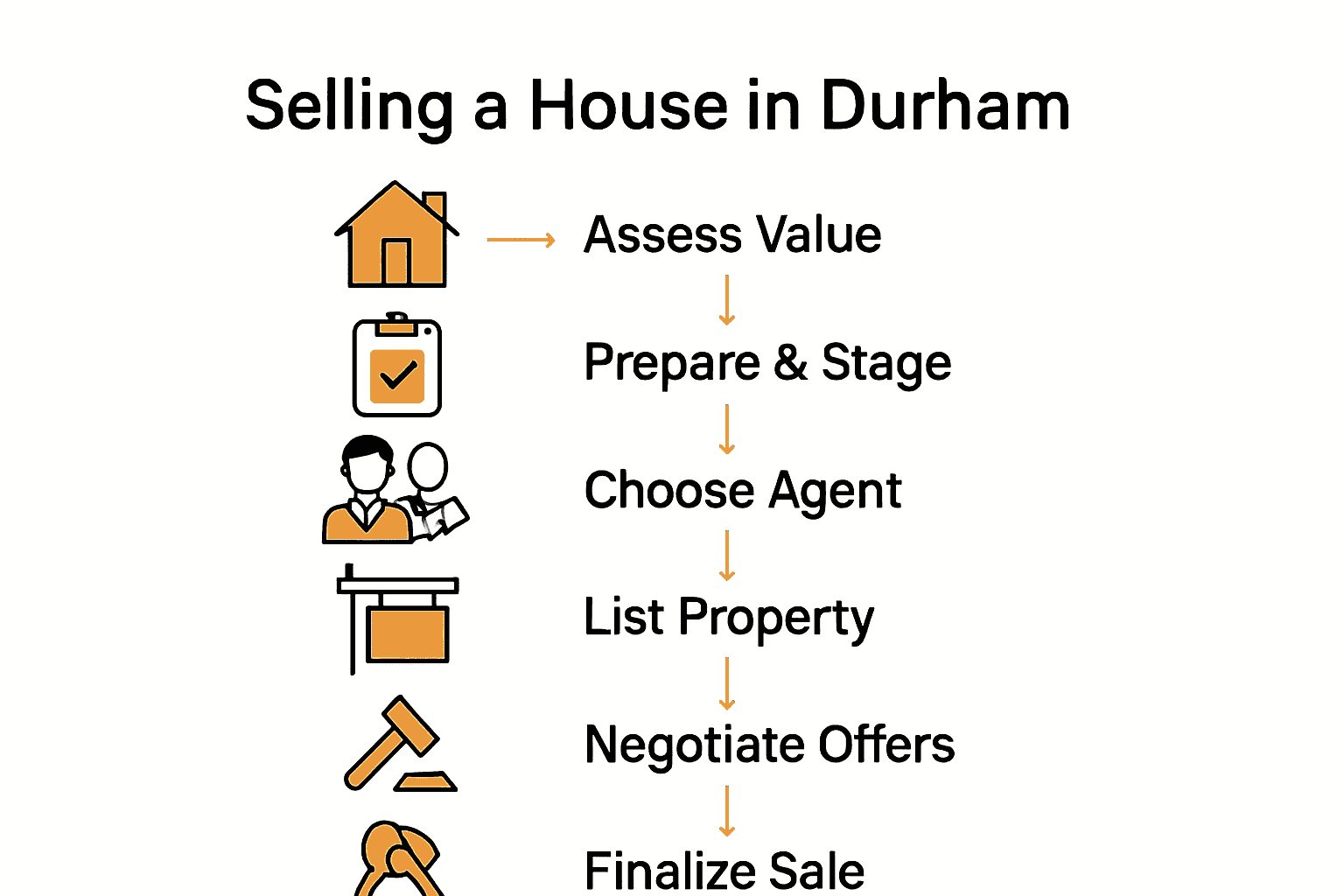 Selling a House in Durham

Assess Value

Prepare & Stage

Choose Agent

List Property

Negotiate Offers

Finalize Sale