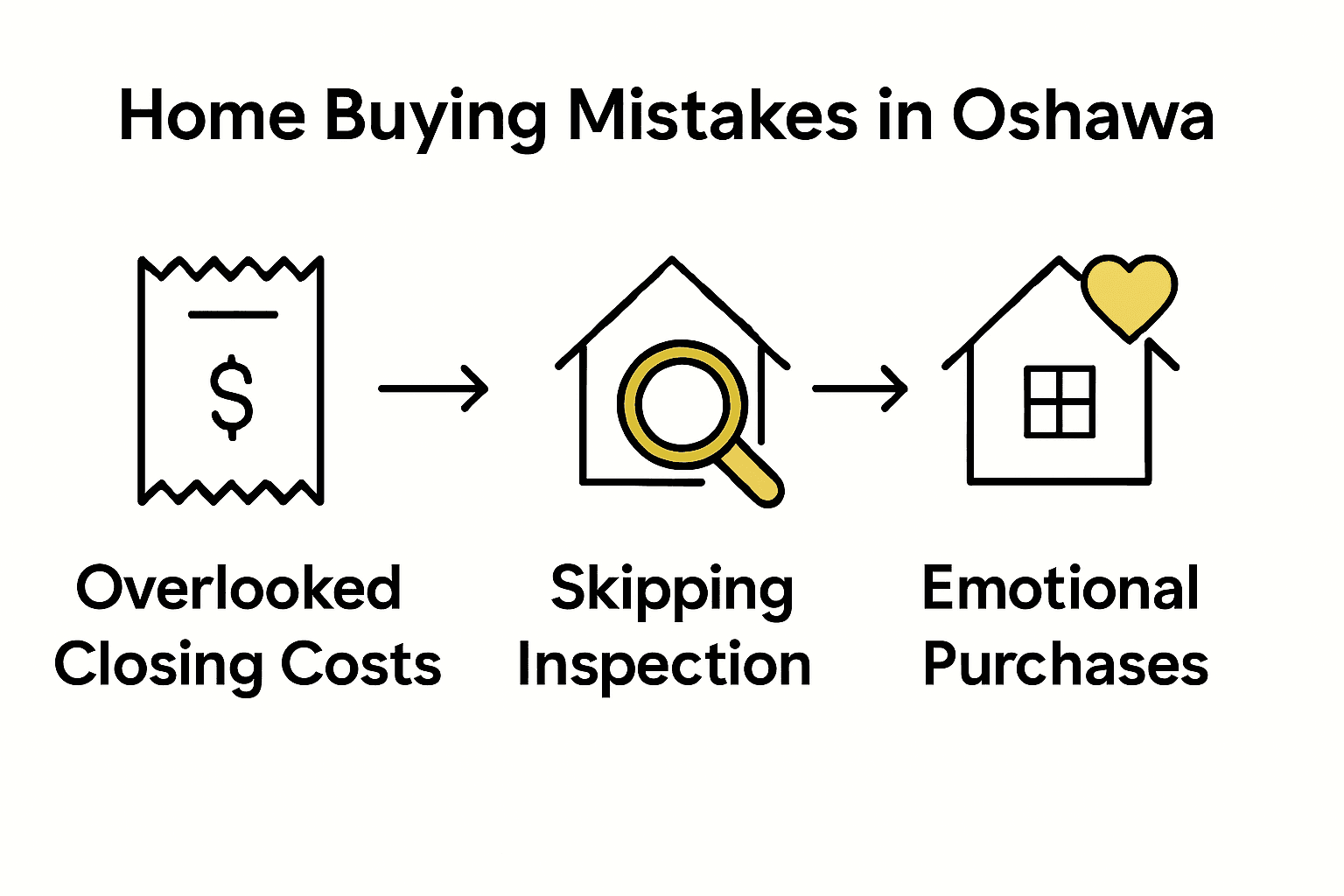 Home Buying Mistakes in Oshawa

$

Overlooked Closing Costs

Skipping Inspection

Emotional Purchases