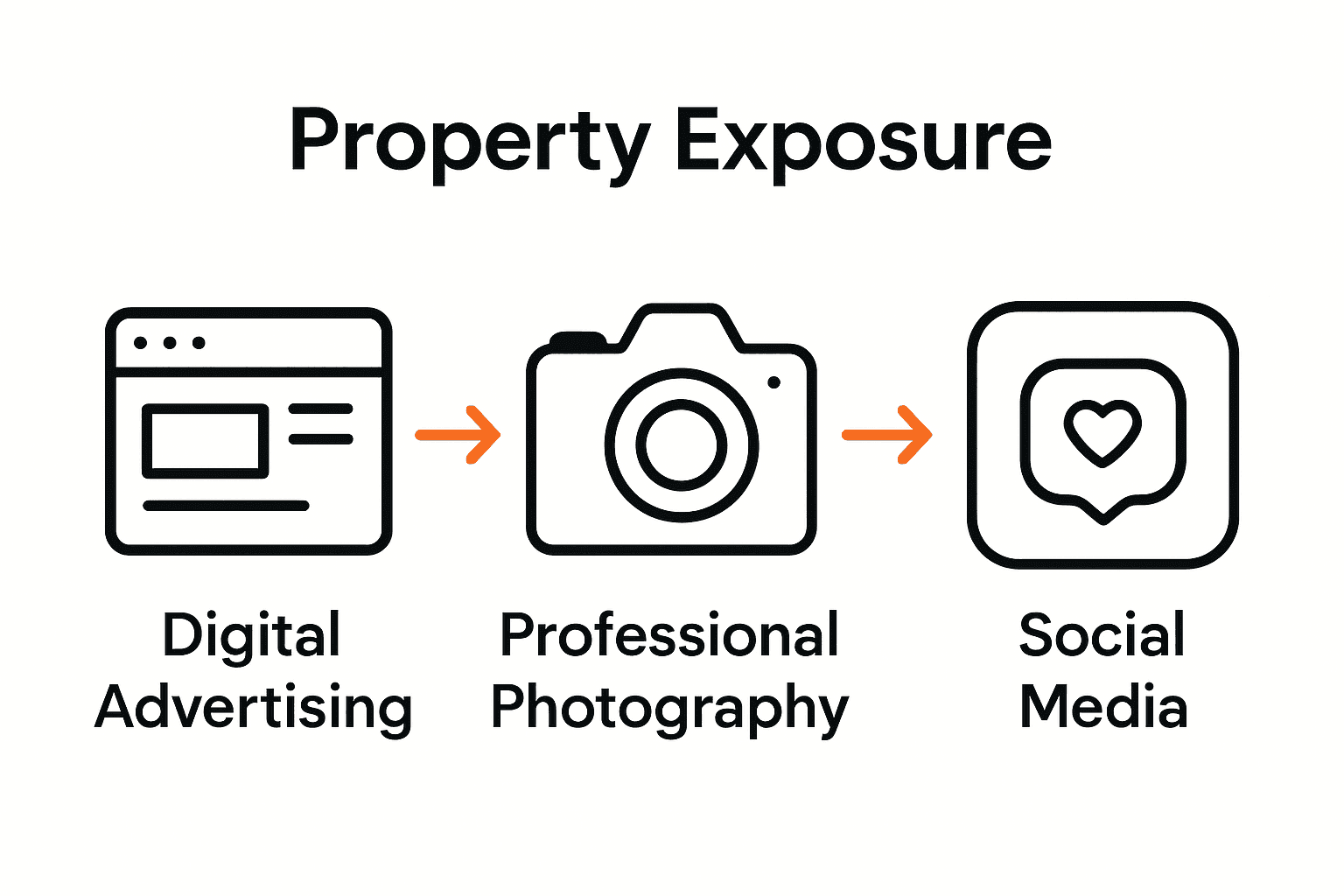 Property Exposure

Digital Advertising

Professional Photography

Social Media