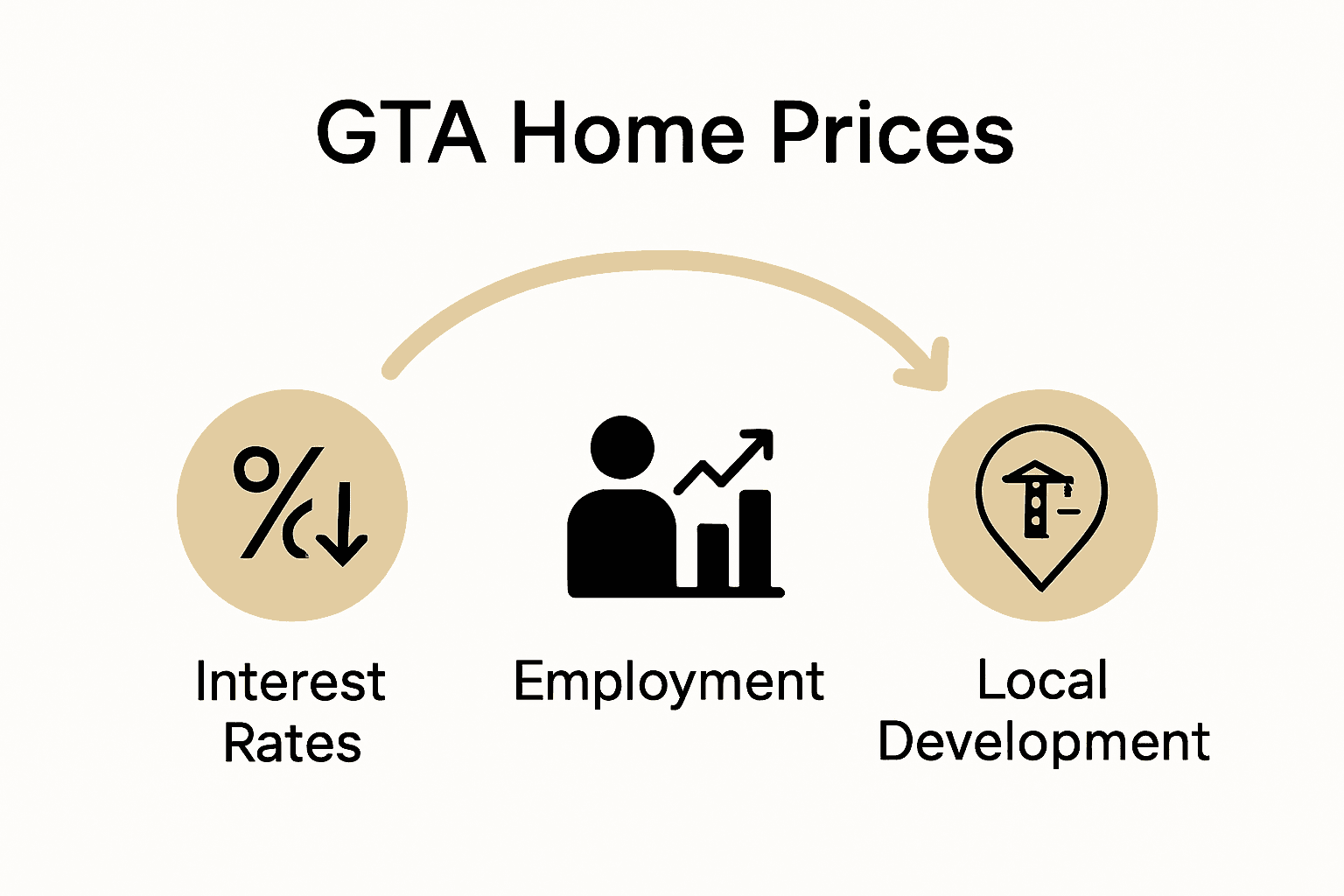 GTA Home Prices

Interest Rates

Employment

Local Development