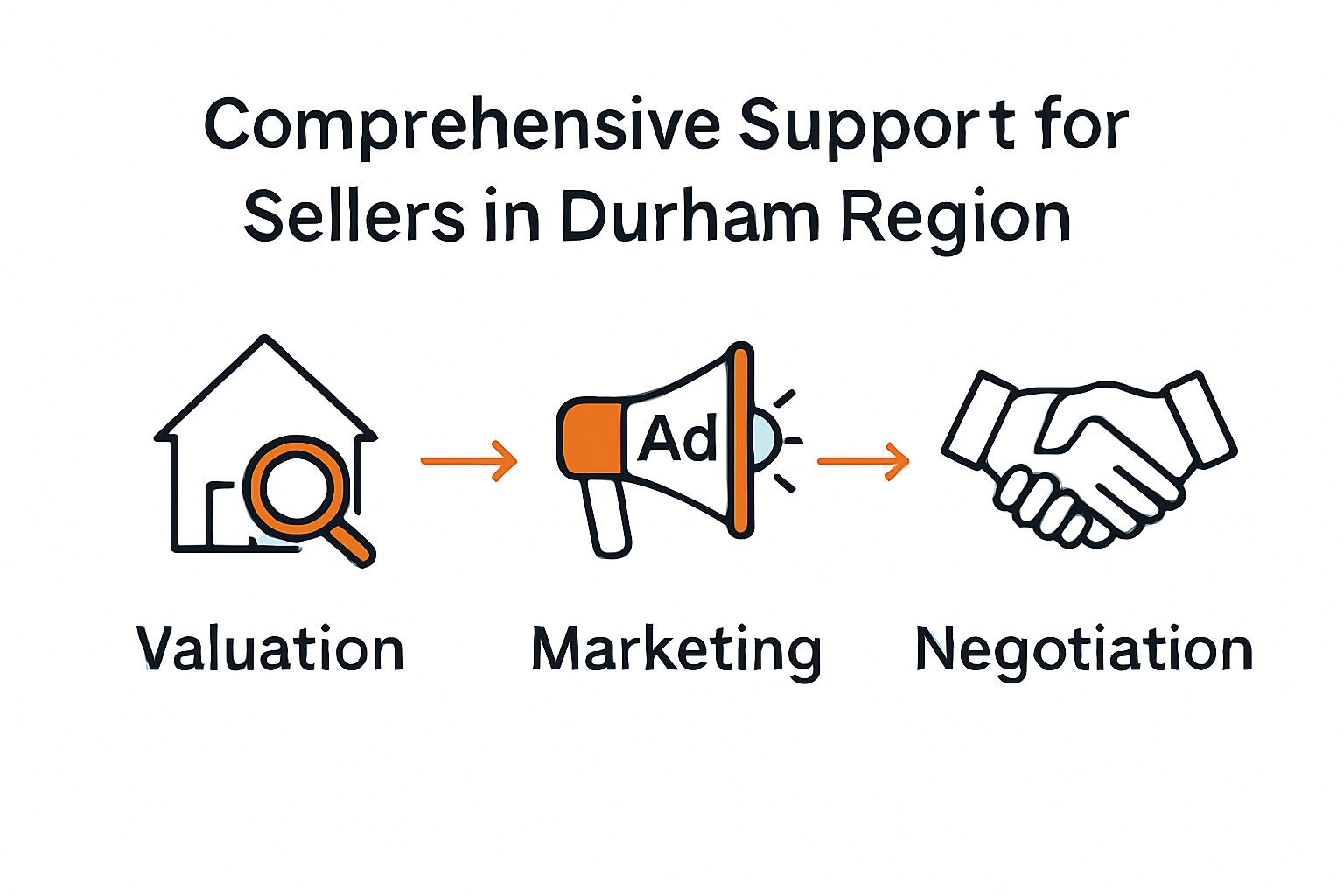 Comprehensive Support for Sellers in Durham Region

Ad

Valuation

Marketing

Negotiation